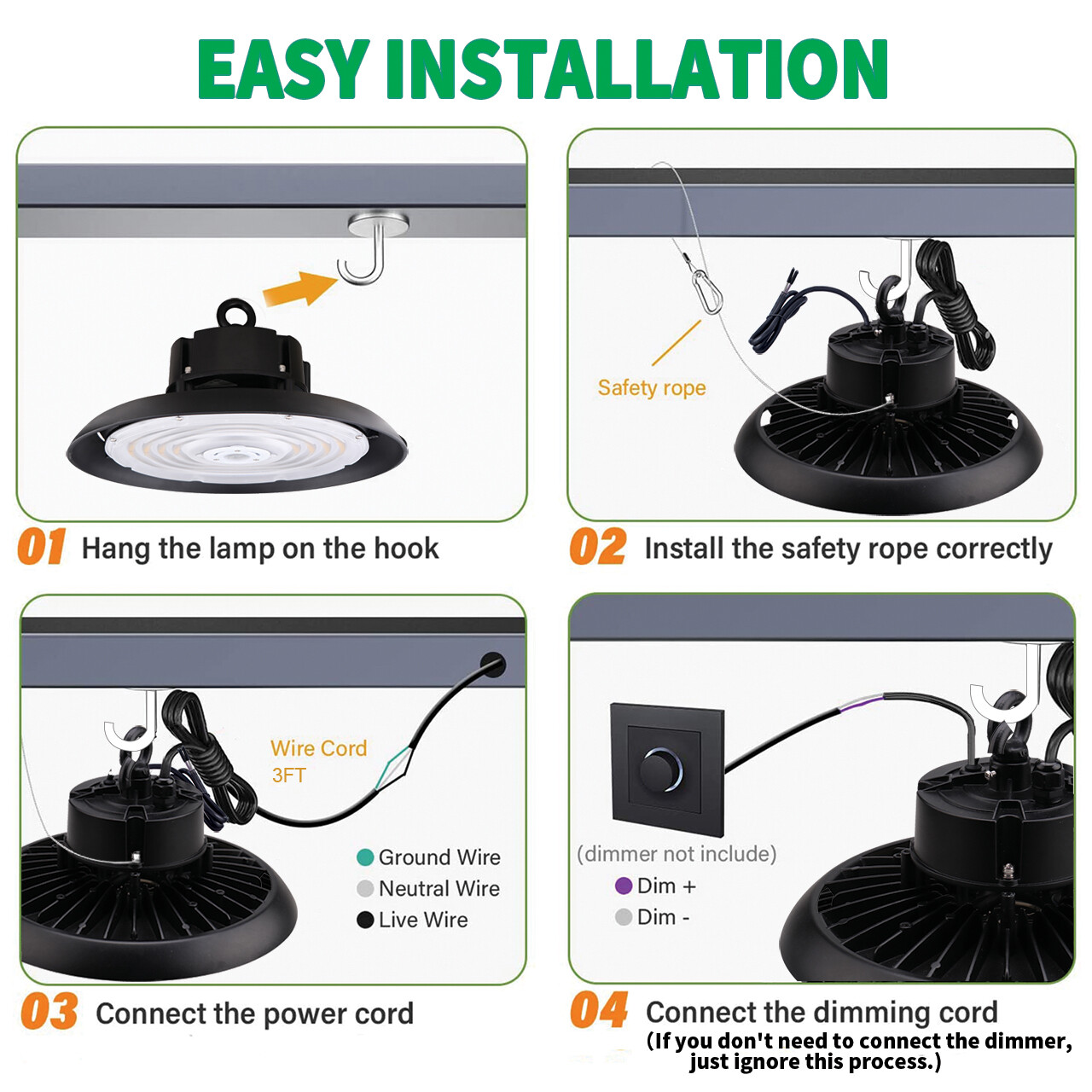 EASY INSTALLATION

01 Hang the lamp on the hook

Safety rope

02 Install the safety rope correctly

Wire Cord
3FT

Ground Wire
Neutral Wire
Live Wire

03 Connect the power cord

(dimmer not include)
Dim +
Dim -

04 Connect the dimming cord
(If you don't need to connect the dimmer, just ignore this process.)