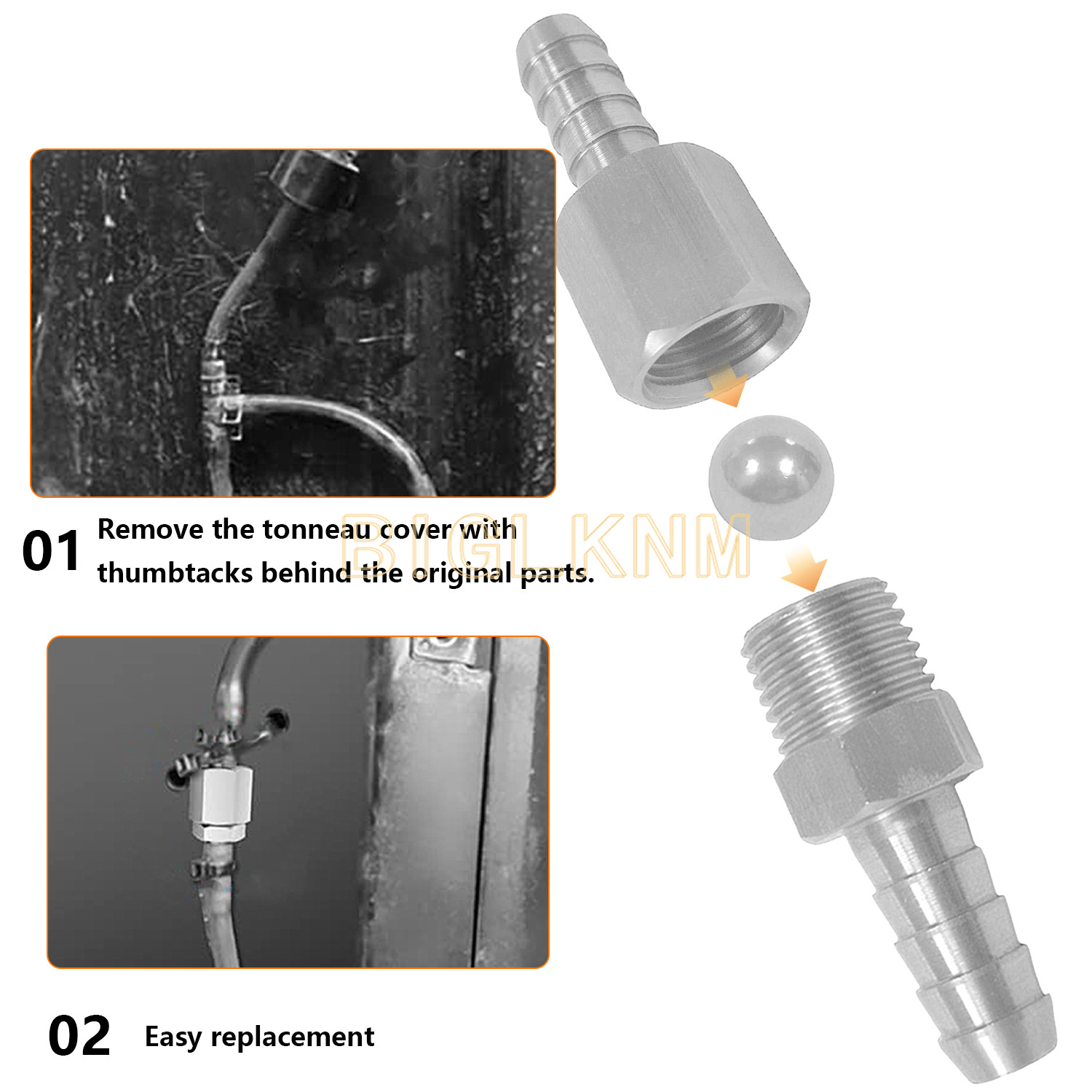 01 Remove the tonneau cover with thumbtacks behind the original parts.

BIGLKNM

02 Easy replacement