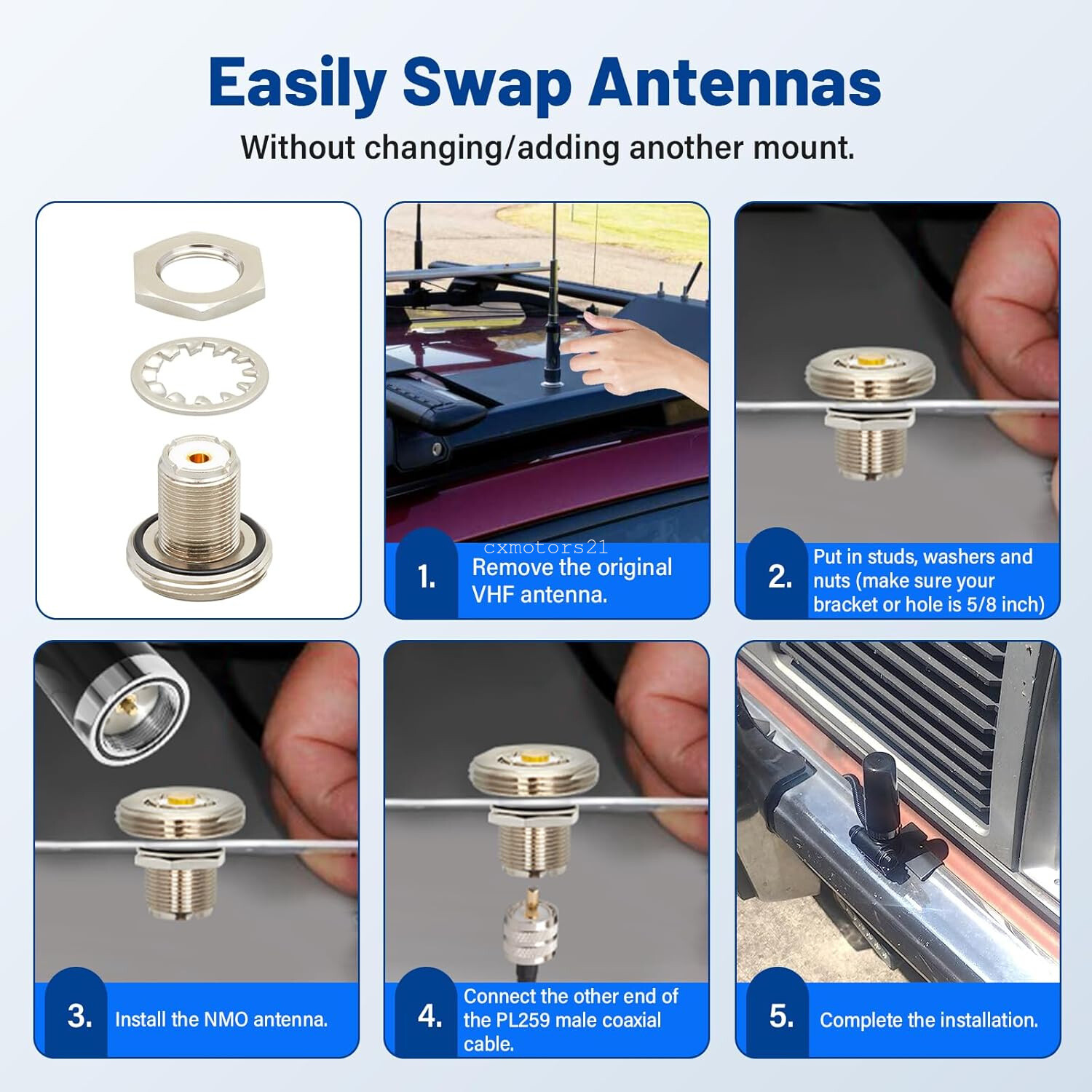 Easily Swap Antennas

Without changing/adding another mount.

cxmotors21

1. Remove the original VHF antenna.

2. Put in studs, washers and nuts (make sure your bracket or hole is 5/8 inch)

3. Install the NMO antenna.

4. Connect the other end of the PL259 male coaxial cable.

5. Complete the installation.