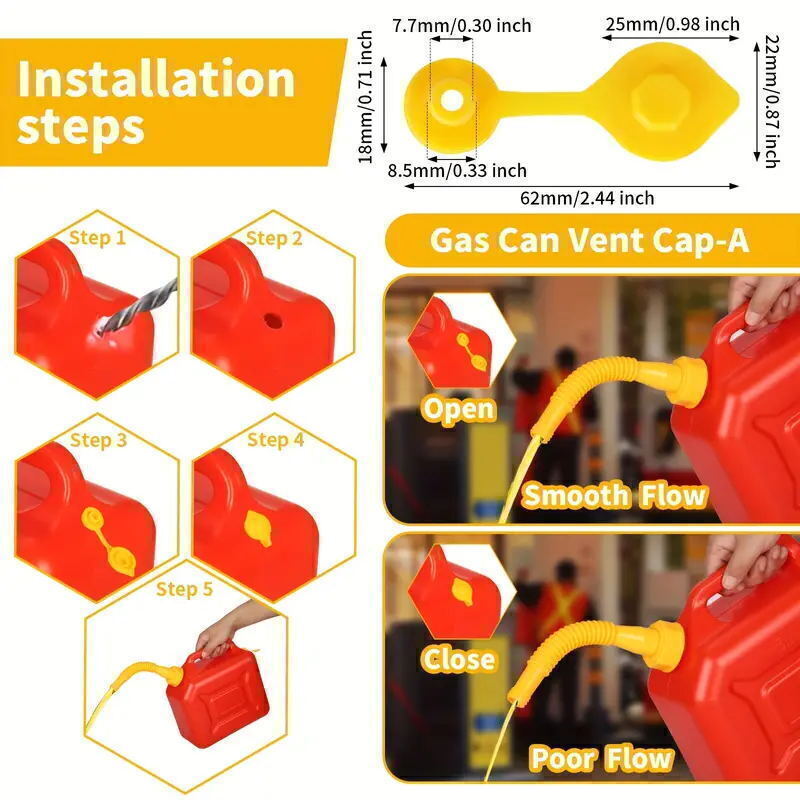 Installation steps

7.7mm/0.30 inch
25mm/0.98 inch
18mm/0.71 inch
22mm/0.87 inch
8.5mm/0.33 inch
62mm/2.44 inch

Step 1
Step 2
Step 3
Step 4
Step 5

Gas Can Vent Cap-A

Open
Smooth Flow

Close
Poor Flow