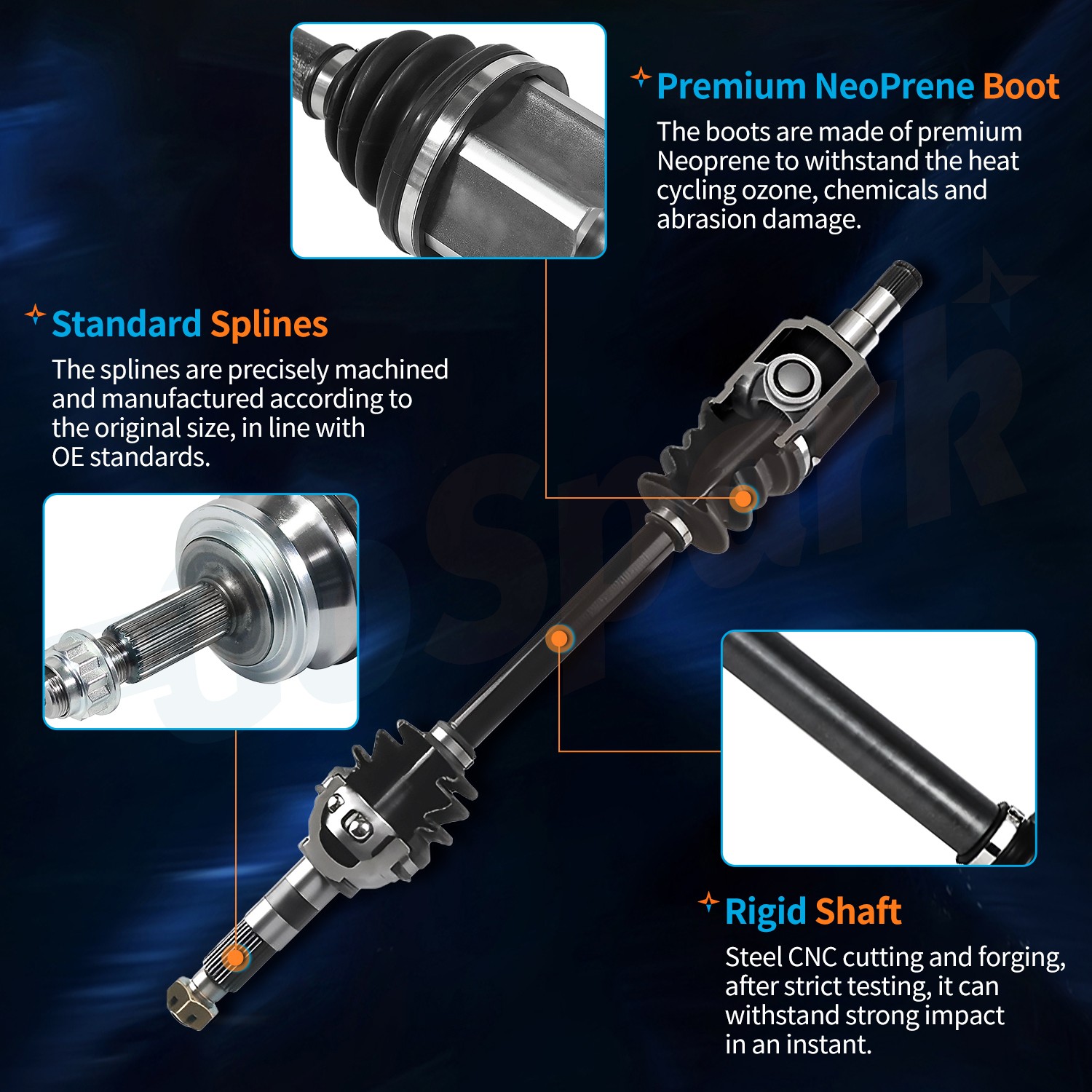 Premium NeoPrene Boot

The boots are made of premium Neoprene to withstand the heat cycling ozone, chemicals and abrasion damage.

Standard Splines

The splines are precisely machined and manufactured according to the original size, in line with OE standards.

Rigid Shaft

Steel CNC cutting and forging, after strict testing, it can withstand strong impact in an instant.