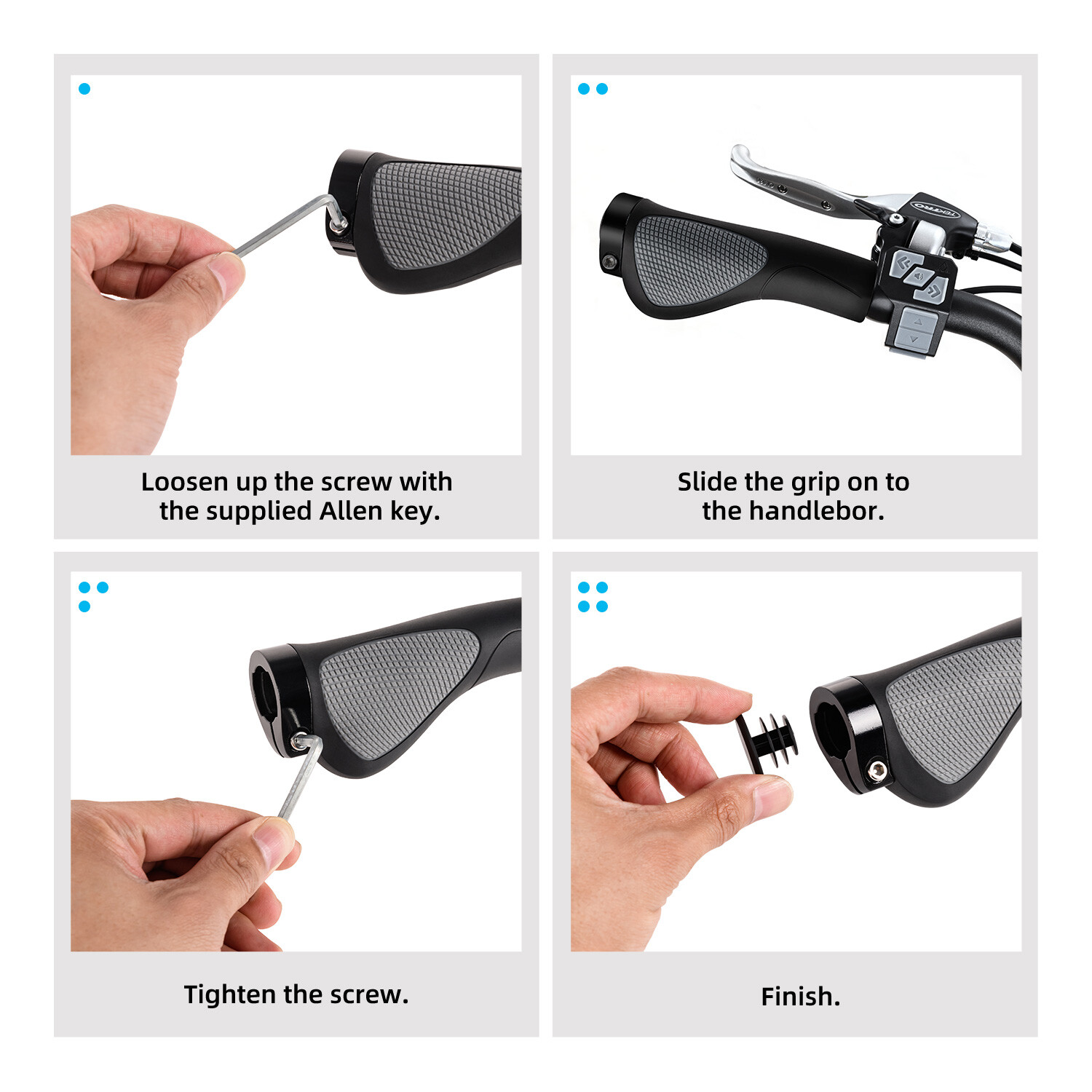 Loosen up the screw with the supplied Allen key.

TEKTRO

Slide the grip on to the handlebor.

Tighten the screw.

Finish.