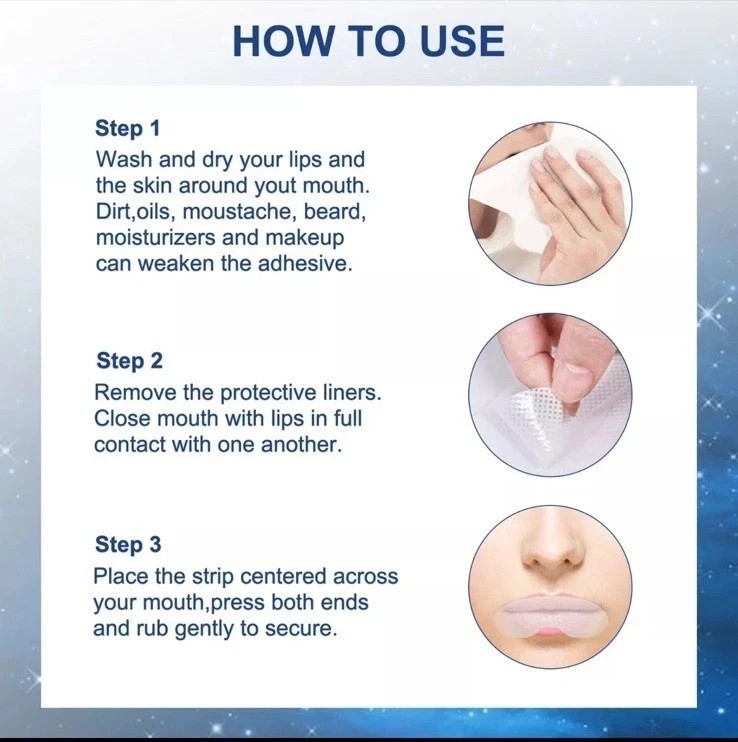 HOW TO USE

Step 1
Wash and dry your lips and the skin around yout mouth. Dirt,oils, moustache, beard, moisturizers and makeup can weaken the adhesive.

Step 2
Remove the protective liners. Close mouth with lips in full contact with one another.

Step 3
Place the strip centered across your mouth,press both ends and rub gently to secure.