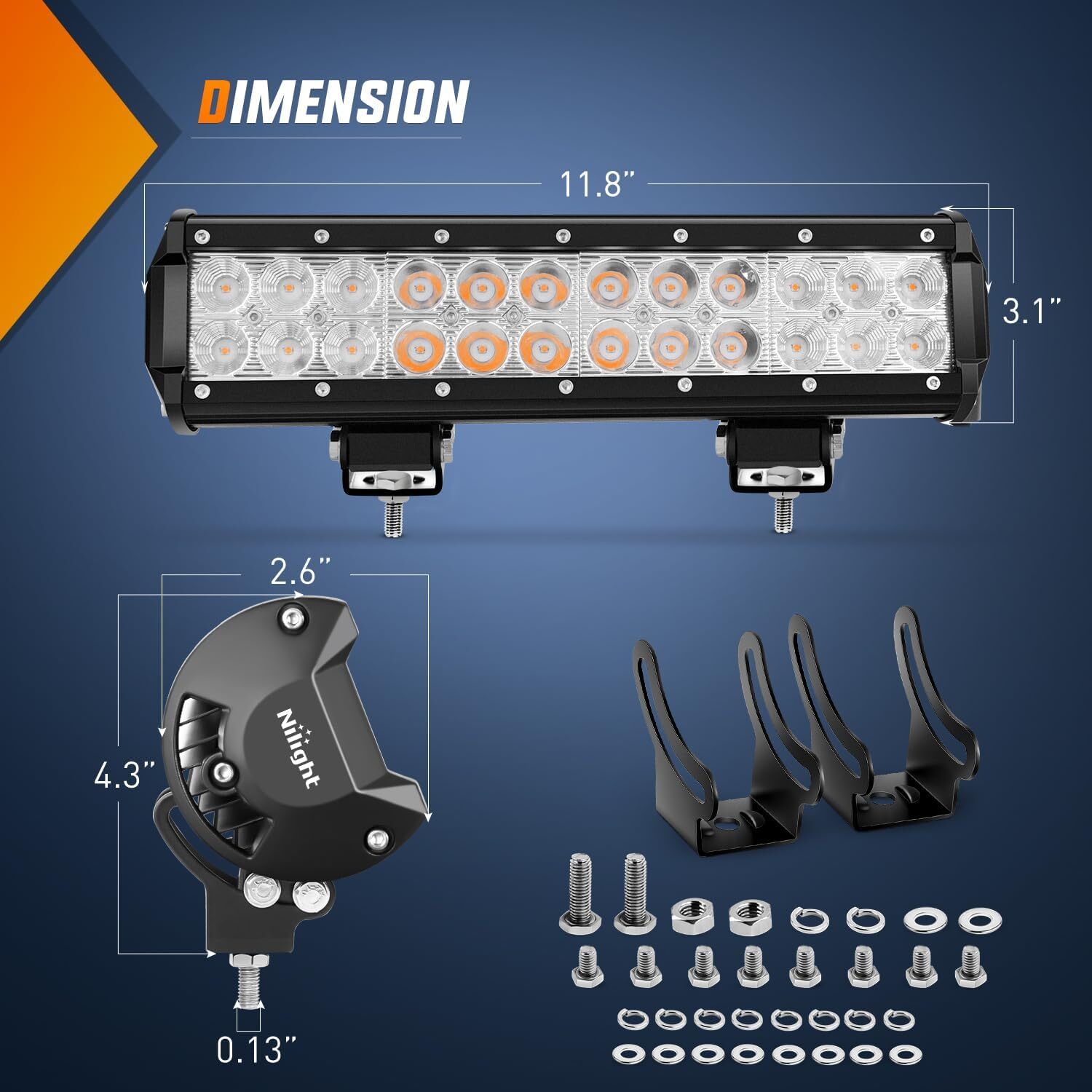 DIMENSION

11.8"

3.1"

2.6"

4.3"

Nilight

0.13"