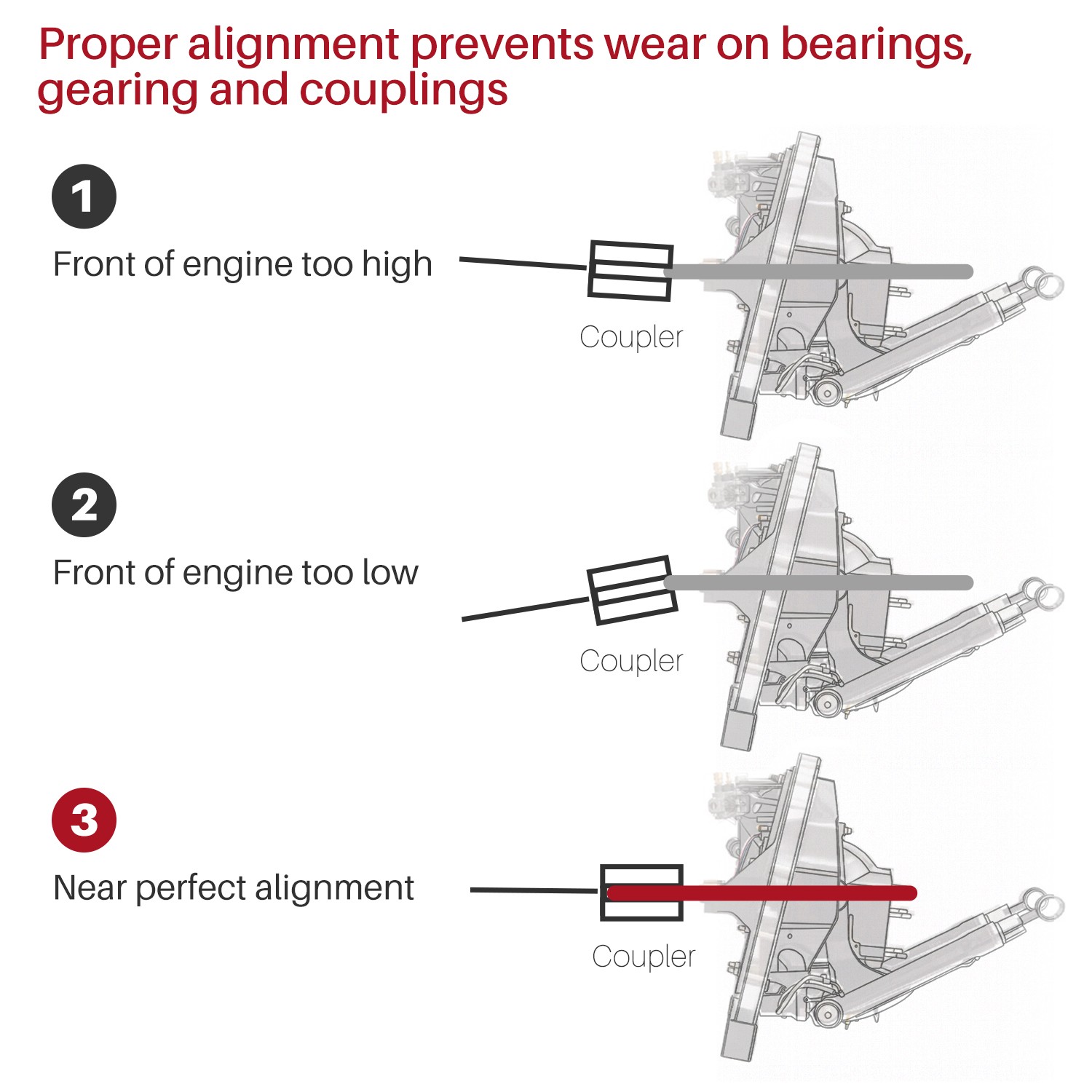 Proper alignment prevents wear on bearings, gearing and couplings

1

Front of engine too high

Coupler

2

Front of engine too low

Coupler

3

Near perfect alignment

Coupler