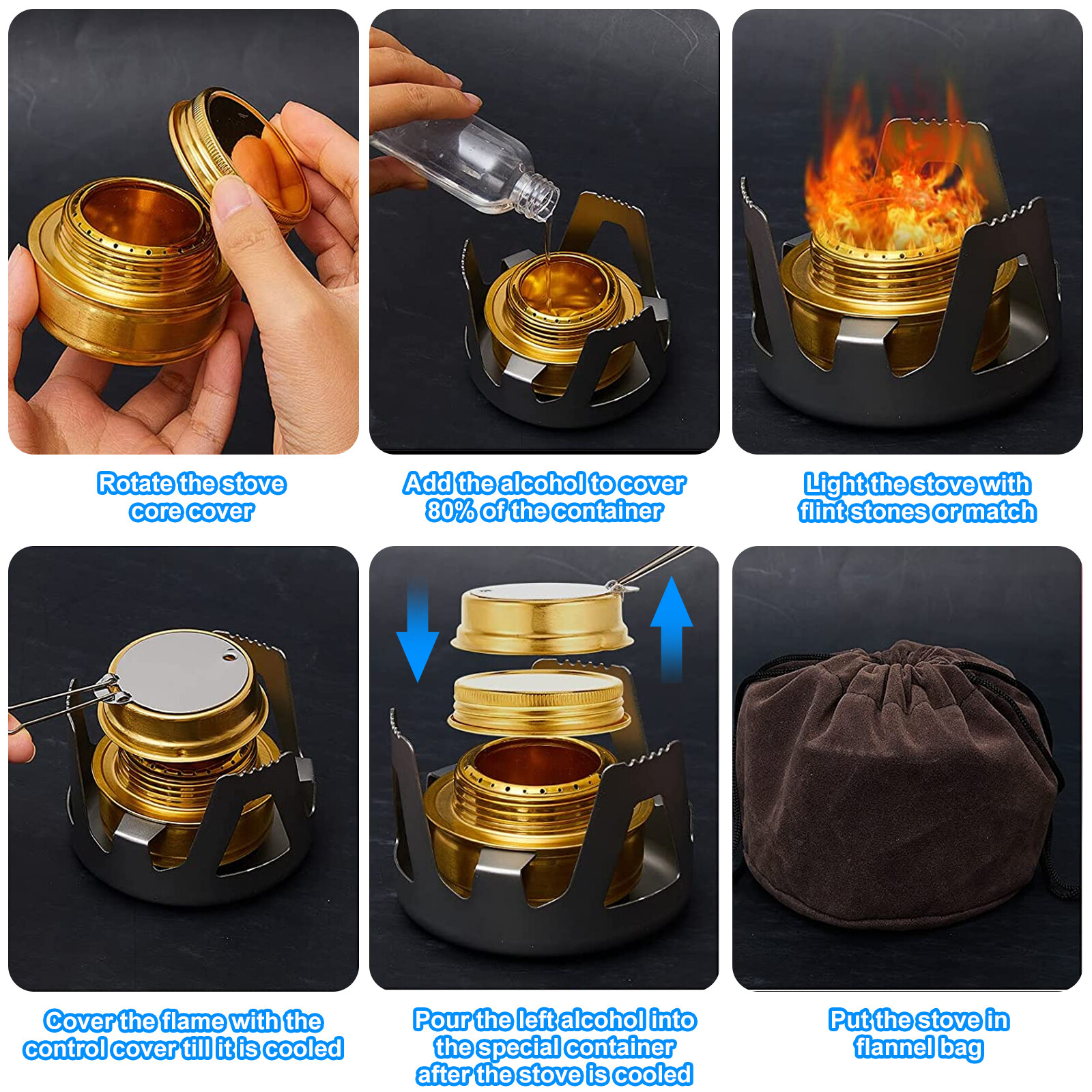 Rotate the stove core cover

Add the alcohol to cover 80% of the container

Light the stove with flint stones or match

Cover the flame with the control cover till it is cooled

Pour the left alcohol into the special container after the stove is cooled

Put the stove in flannel bag