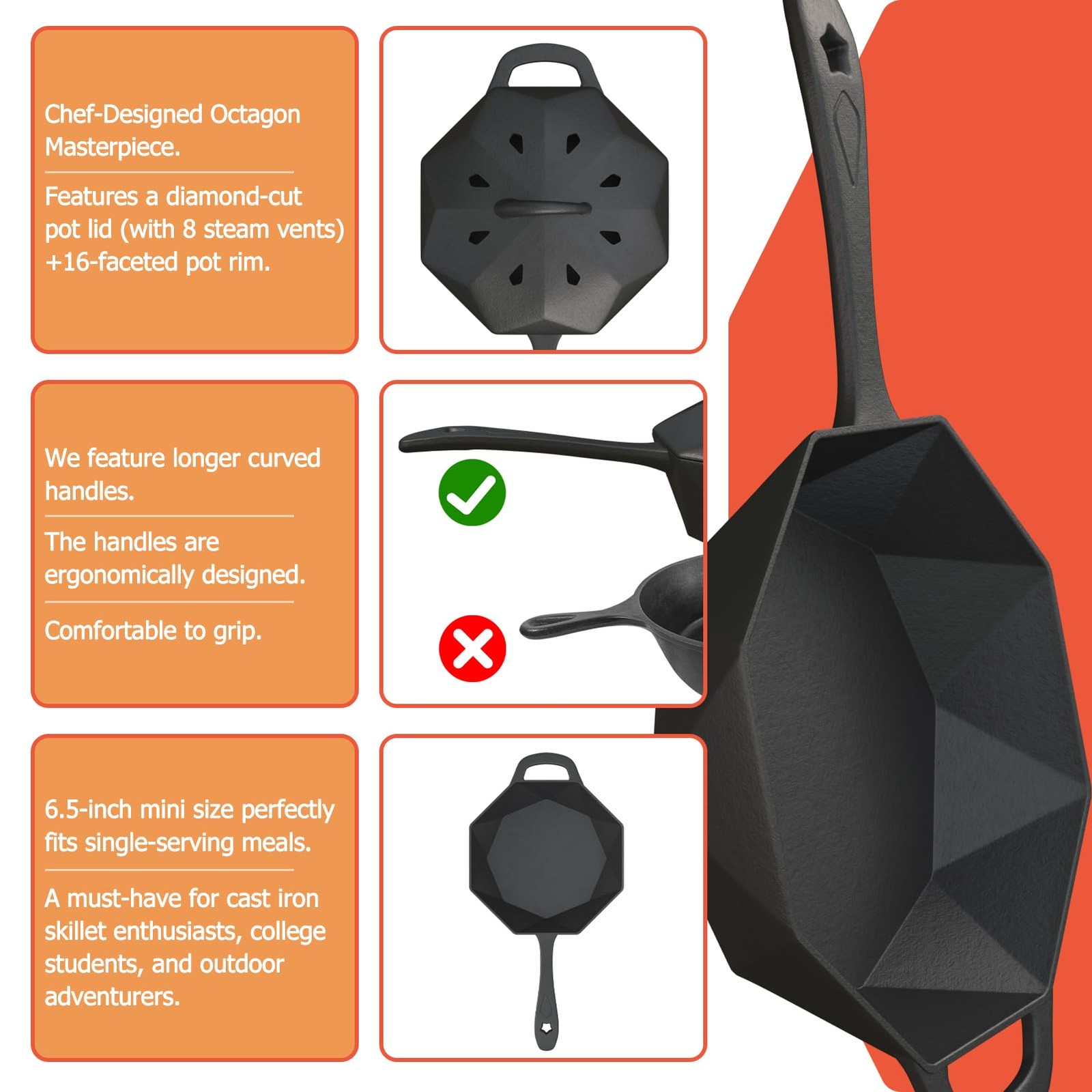 Chef-Designed Octagon Masterpiece.

Features a diamond-cut pot lid (with 8 steam vents) +16-faceted pot rim.

We feature longer curved handles.

The handles are ergonomically designed.

Comfortable to grip.

6.5-inch mini size perfectly fits single-serving meals.

A must-have for cast iron skillet enthusiasts, college students, and outdoor adventurers.