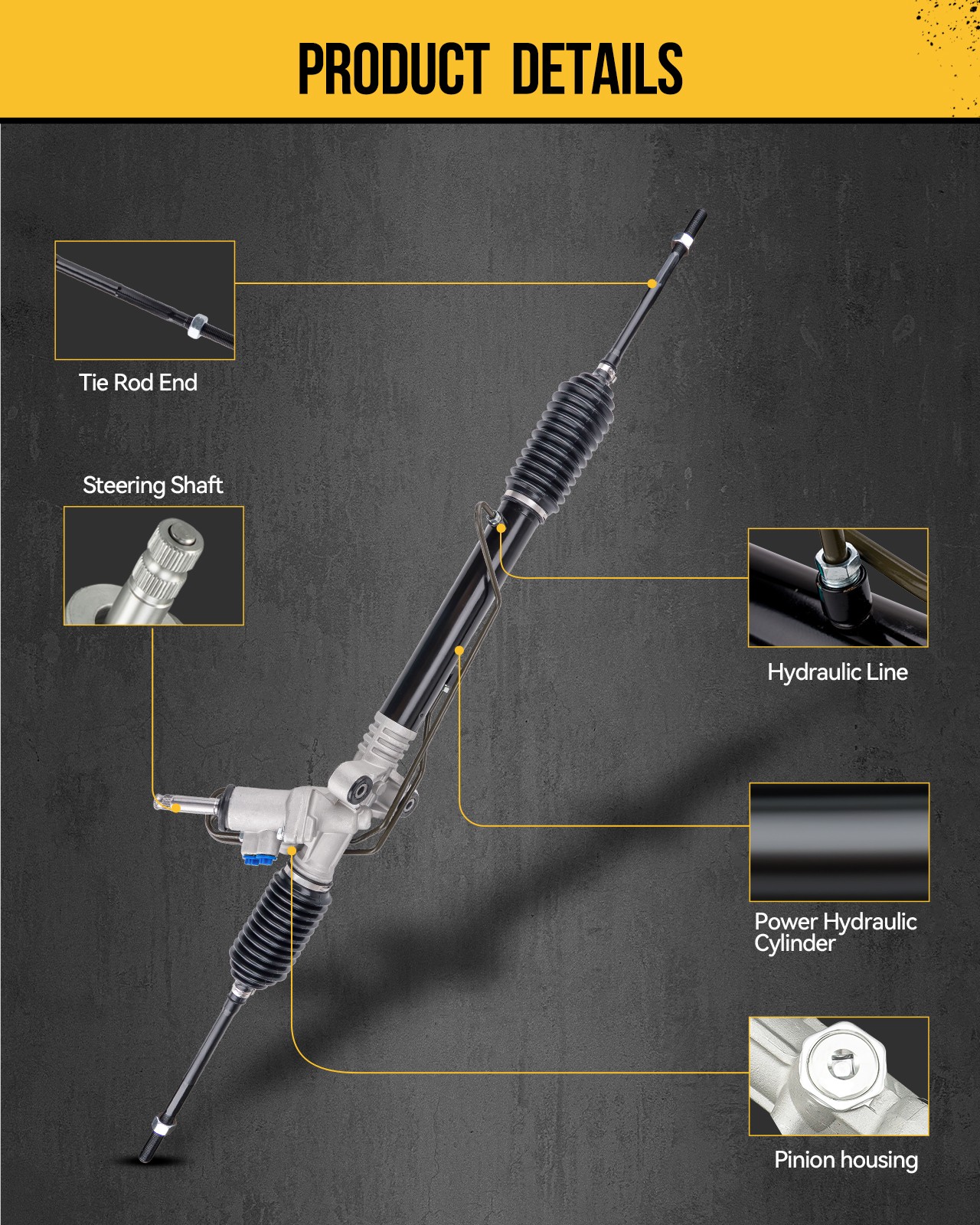 PRODUCT DETAILS

Tie Rod End

Steering Shaft

Hydraulic Line

Power Hydraulic Cylinder

Pinion housing