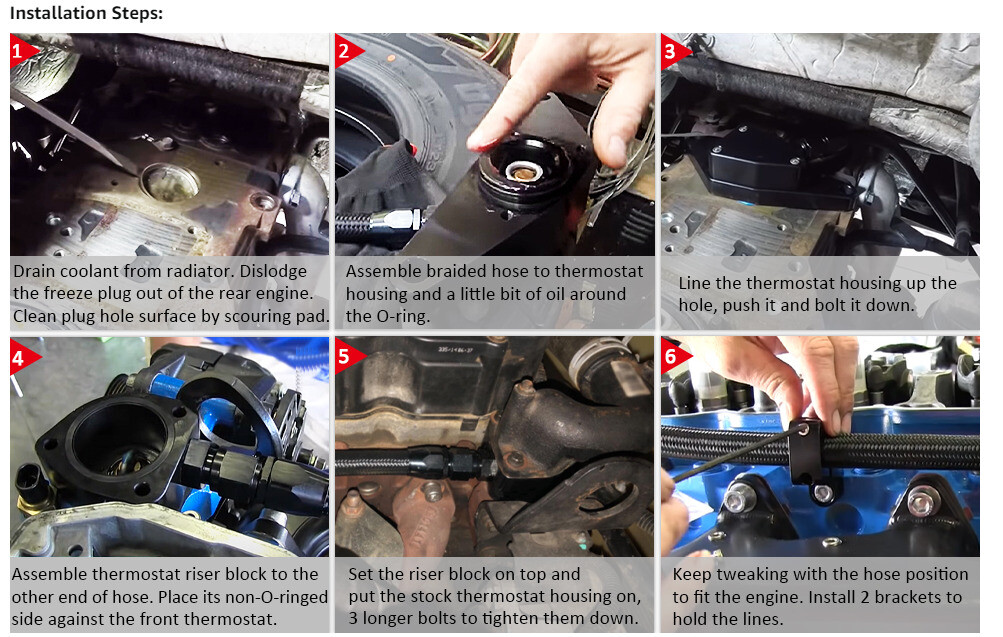 Installation Steps:

1

Drain coolant from radiator. Dislodge the freeze plug out of the rear engine. Clean plug hole surface by scouring pad.

2

Assemble braided hose to thermostat housing and a little bit of oil around the O-ring.

3

Line the thermostat housing up the hole, push it and bolt it down.

4

Assemble thermostat riser block to the other end of hose. Place its non-O-ringed side against the front thermostat.

5

Set the riser block on top and put the stock thermostat housing on, 3 longer bolts to tighten them down.

6

Keep tweaking with the hose position to fit the engine. Install 2 brackets to hold the lines.