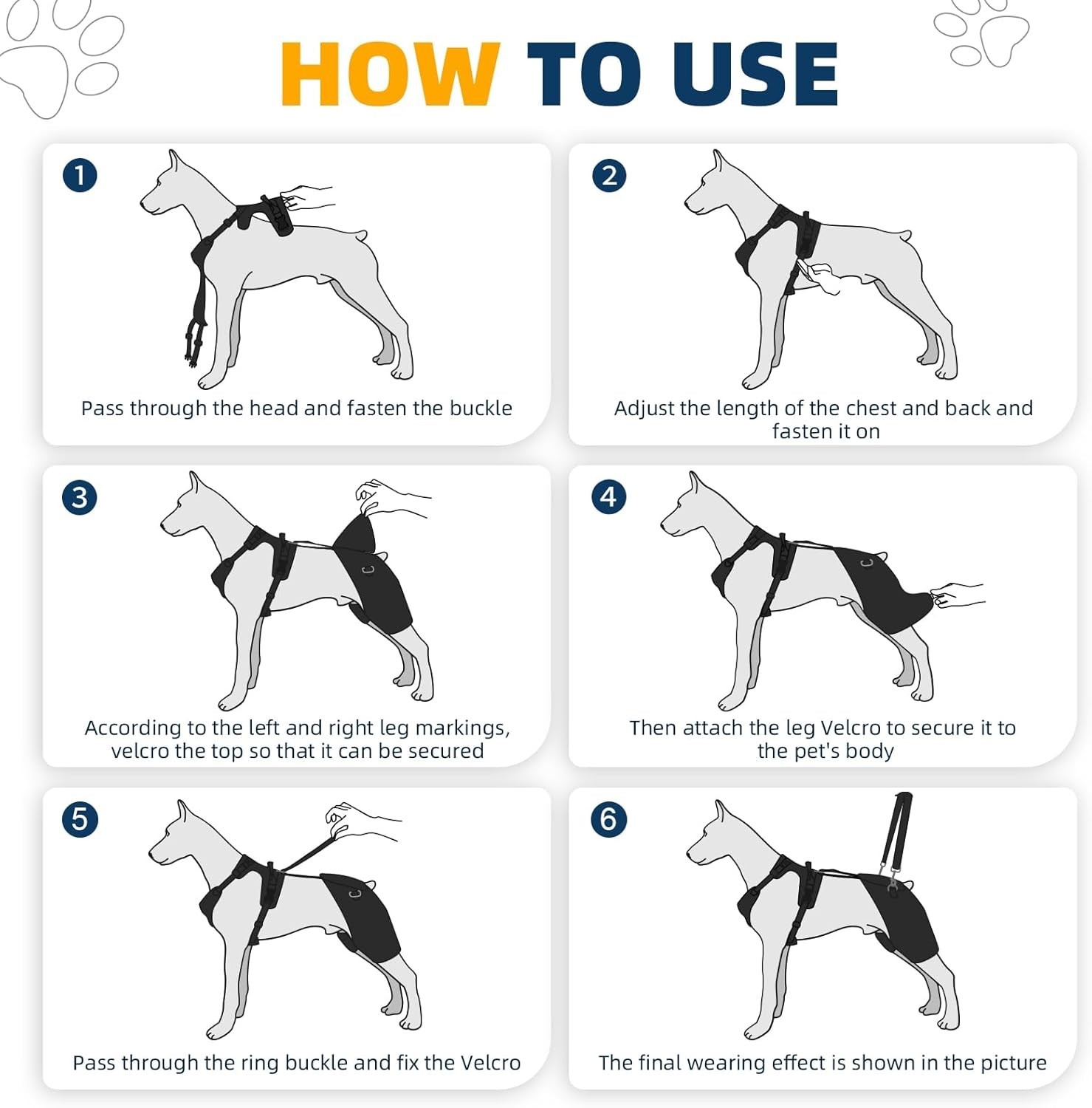 HOW TO USE

1
Pass through the head and fasten the buckle

2
Adjust the length of the chest and back and fasten it on

3
According to the left and right leg markings, velcro the top so that it can be secured

4
Then attach the leg Velcro to secure it to the pet's body

5
Pass through the ring buckle and fix the Velcro

6
The final wearing effect is shown in the picture