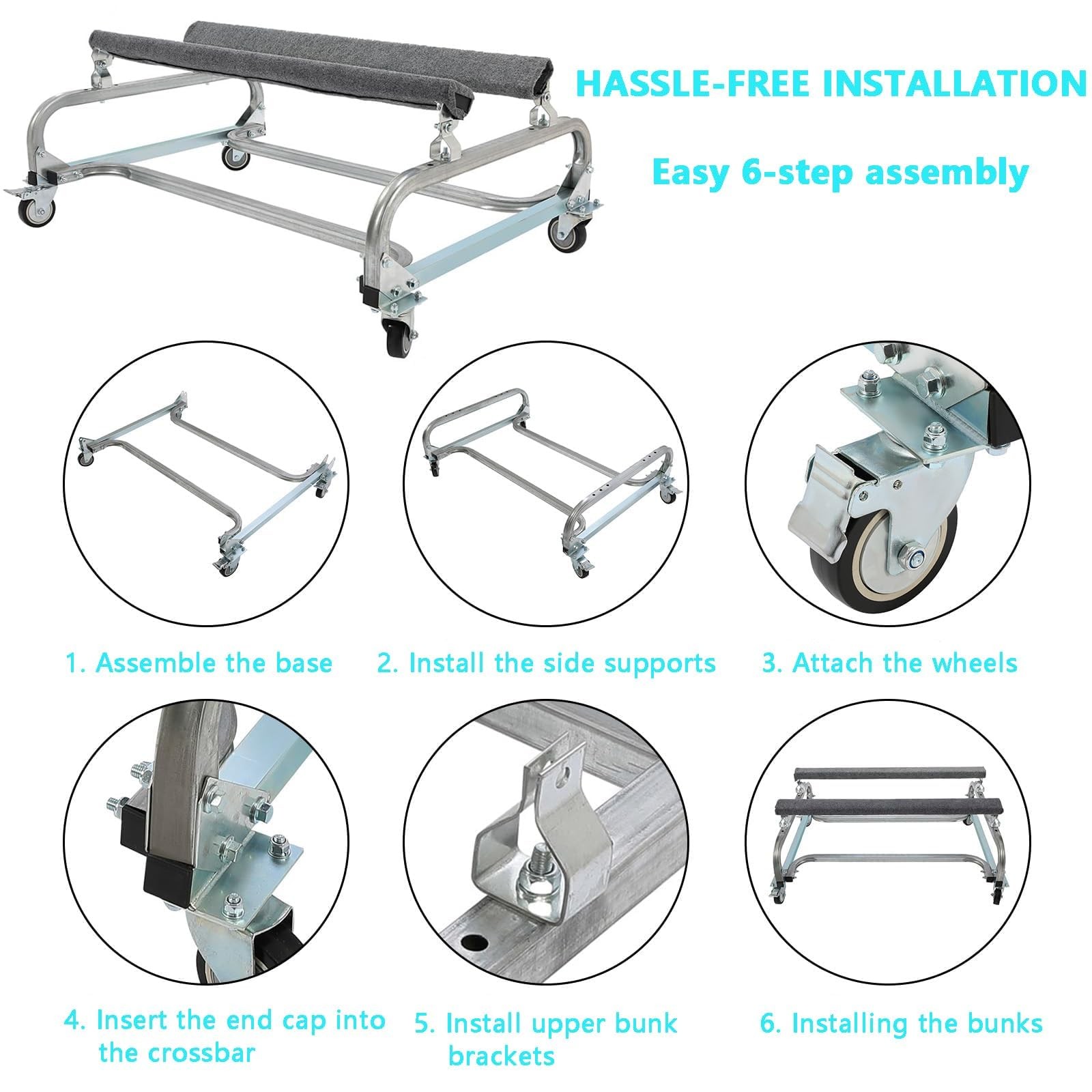 HASSLE-FREE INSTALLATION

Easy 6-step assembly

1. Assemble the base

2. Install the side supports

3. Attach the wheels

4. Insert the end cap into the crossbar

5. Install upper bunk brackets

6. Installing the bunks