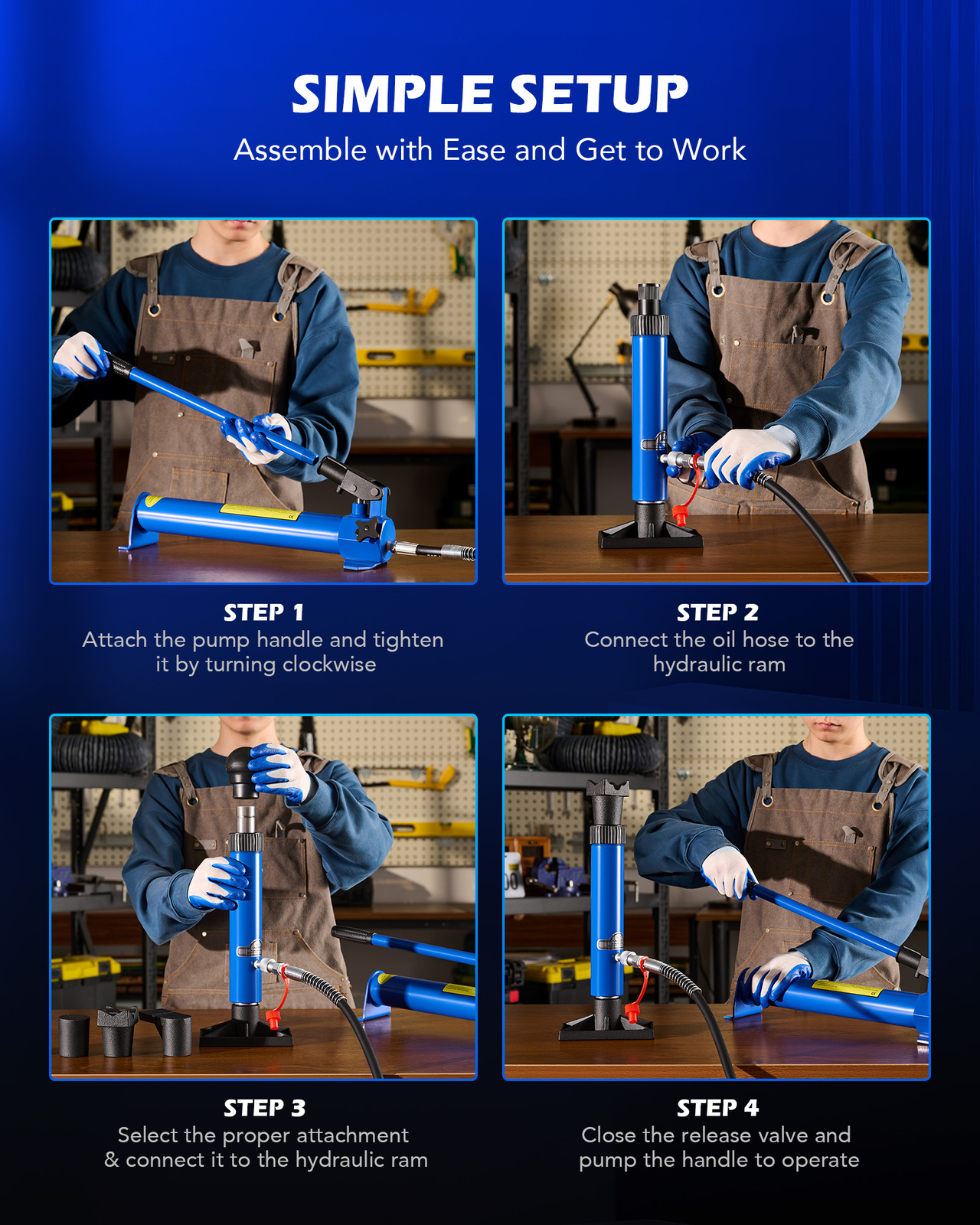 SIMPLE SETUP
Assemble with Ease and Get to Work

STEP 1
Attach the pump handle and tighten it by turning clockwise

STEP 2
Connect the oil hose to the hydraulic ram

STEP 3
Select the proper attachment & connect it to the hydraulic ram

STEP 4
Close the release valve and pump the handle to operate