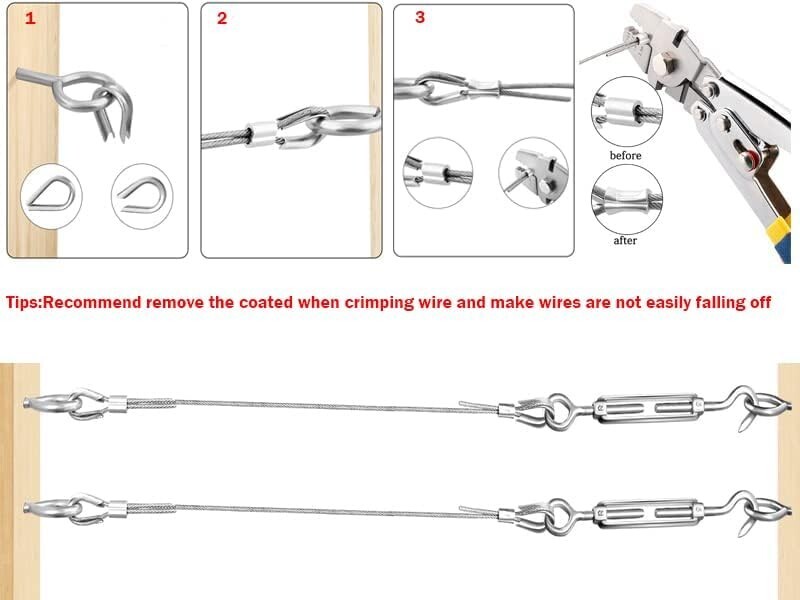 1

2

3

before

after

Tips:Recommend remove the coated when crimping wire and make wires are not easily falling off