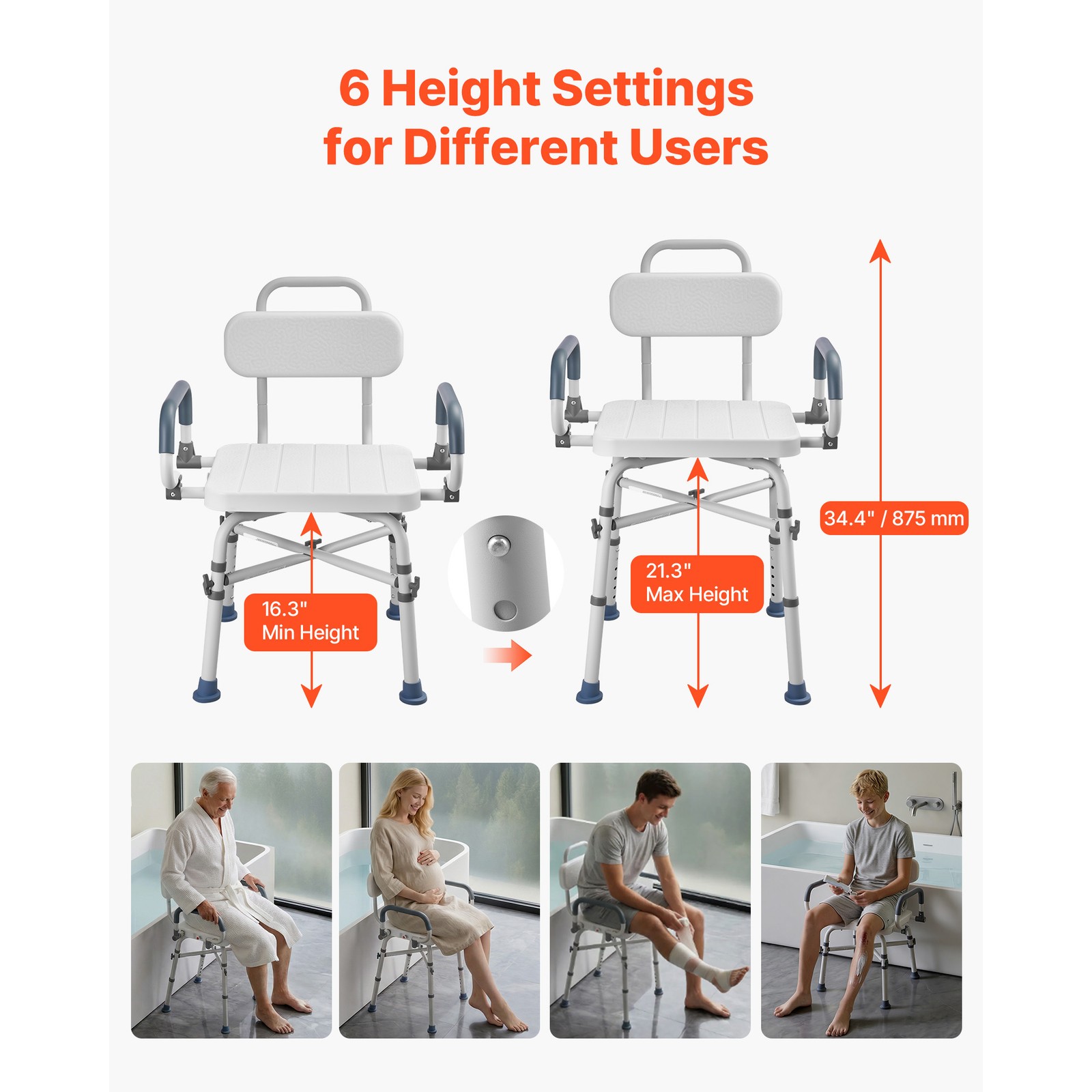 6 Height Settings
for Different Users

16.3"
Min Height

21.3"
Max Height

34.4" / 875 mm