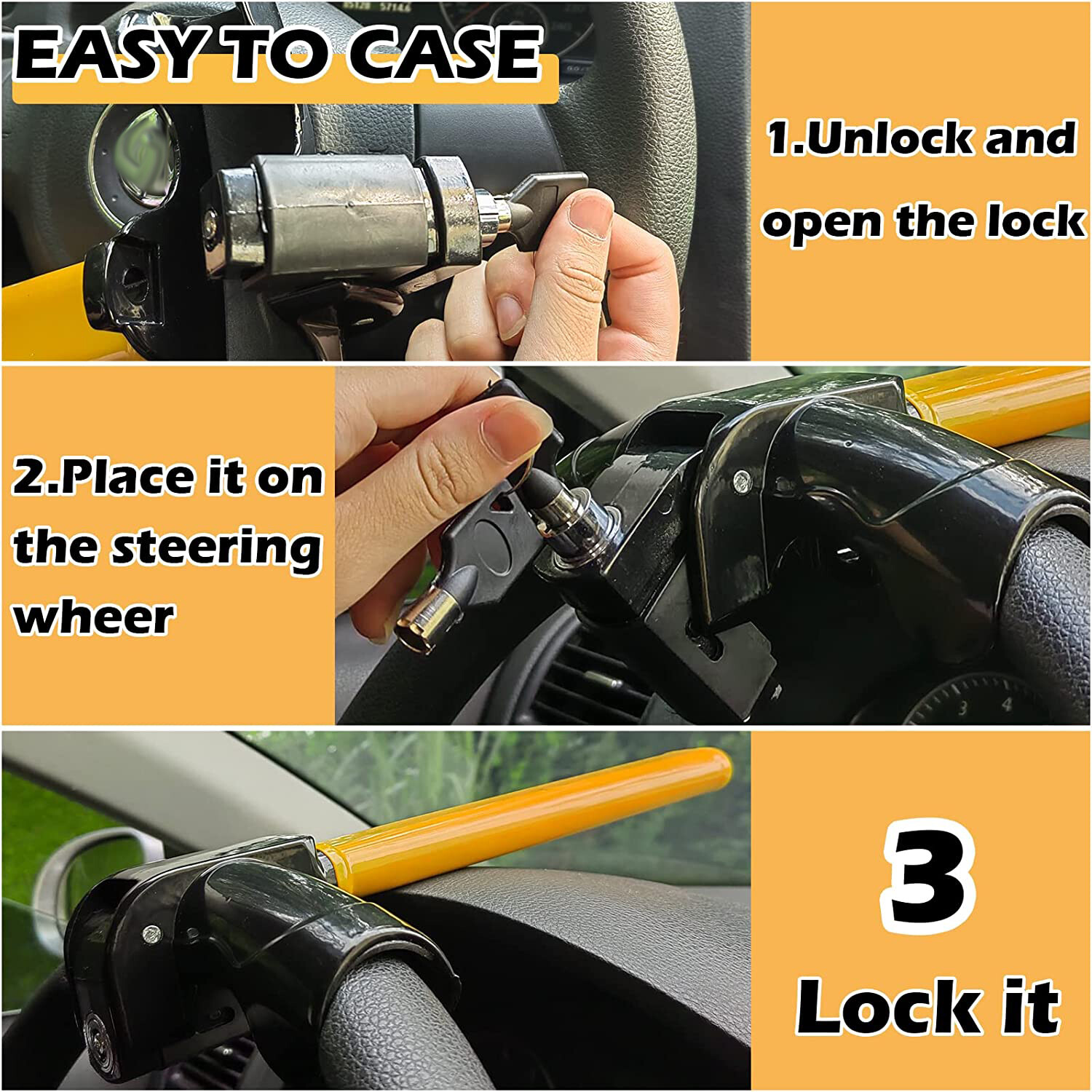 EASY TO CASE

1.Unlock and open the lock

2.Place it on the steering wheer

3

Lock it