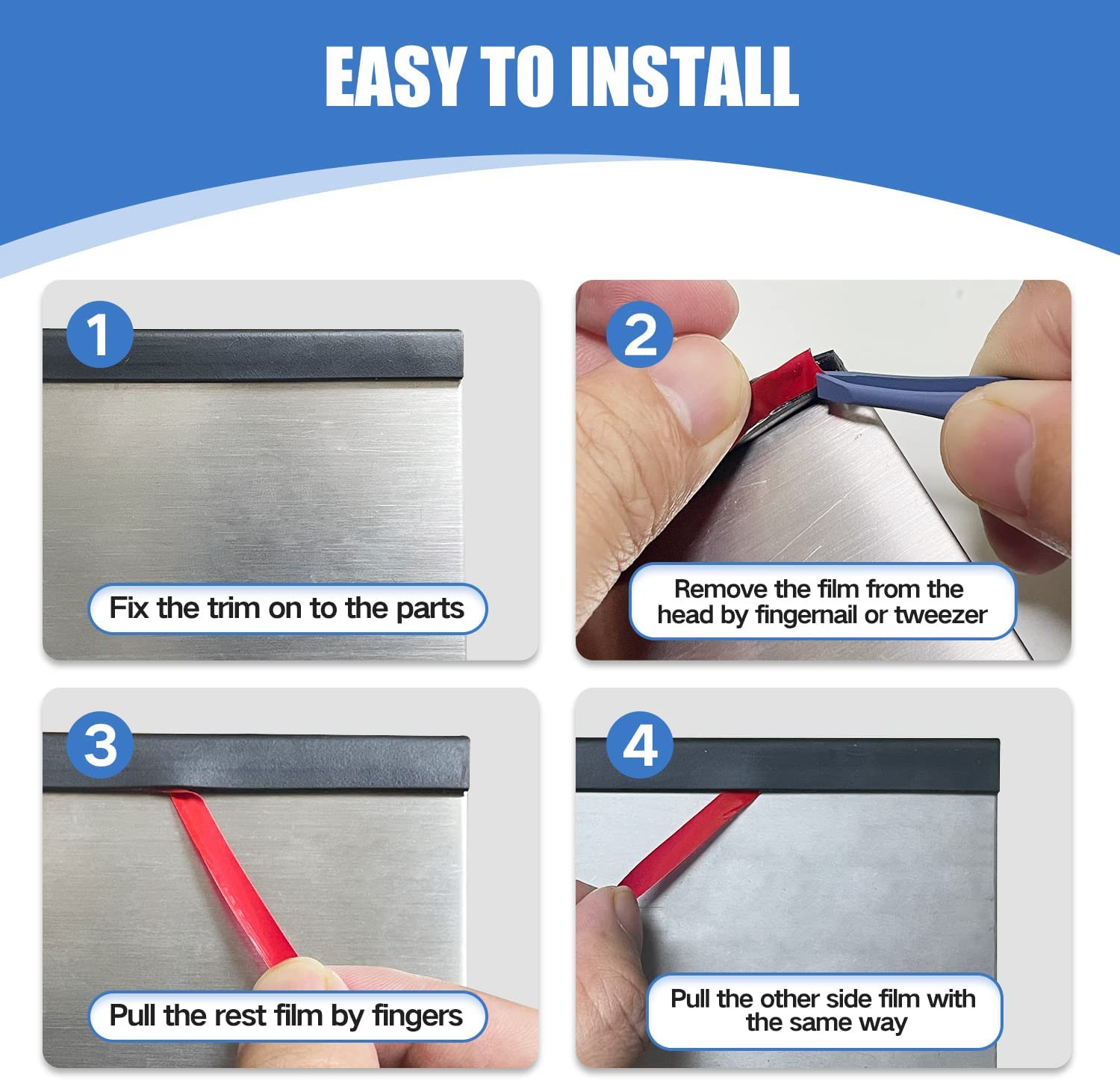 EASY TO INSTALL

1

Fix the trim on to the parts

2

Remove the film from the head by fingernail or tweezer

3

Pull the rest film by fingers

4

Pull the other side film with the same way