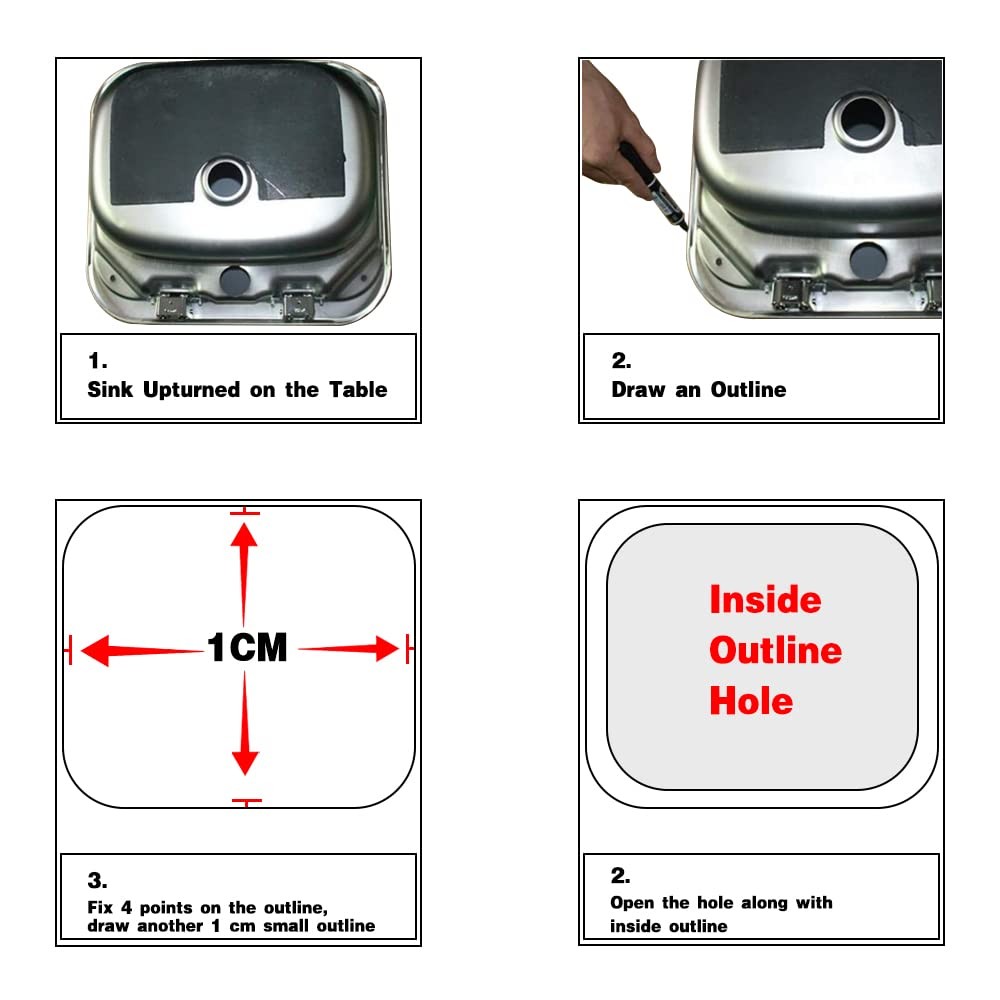 1.
Sink Upturned on the Table

2.
Draw an Outline

1CM

3.
Fix 4 points on the outline, draw another 1 cm small outline

Inside
Outline
Hole

2.
Open the hole along with inside outline