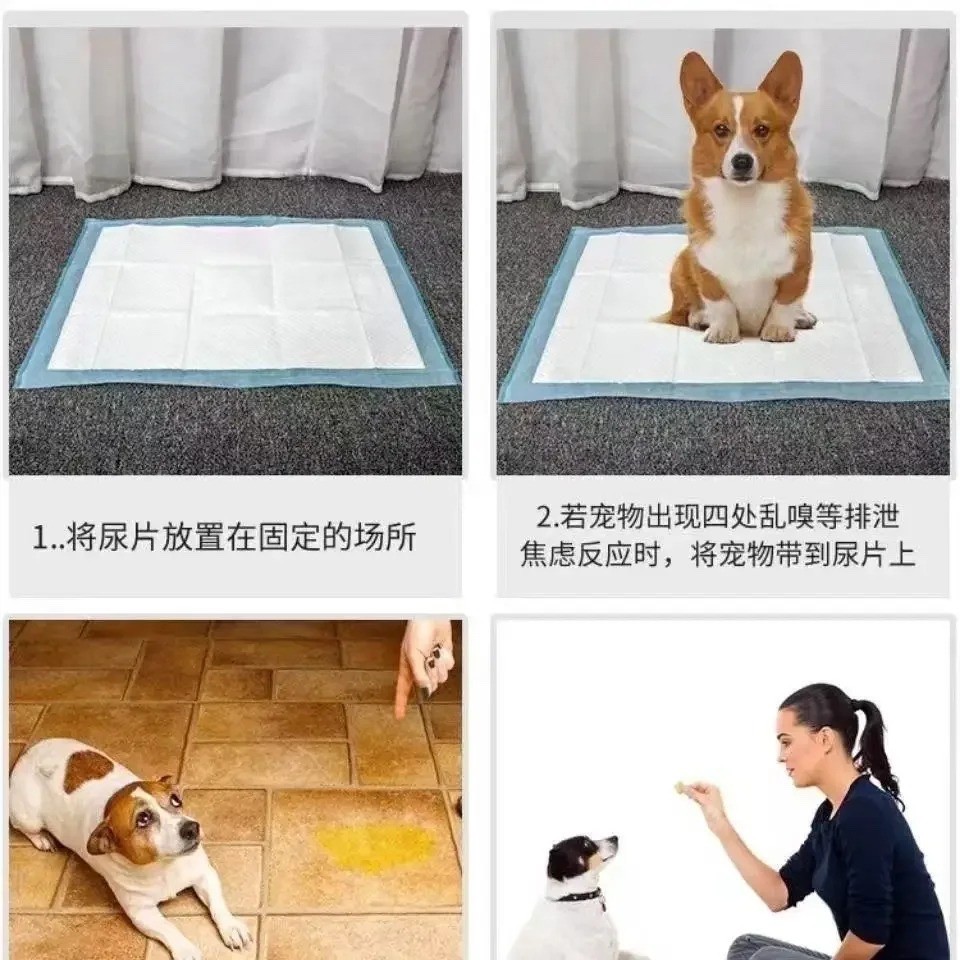 1..将尿片放置在固定的场所

2.若宠物出现四处乱嗅等排泄焦虑反应时，将宠物带到尿片上