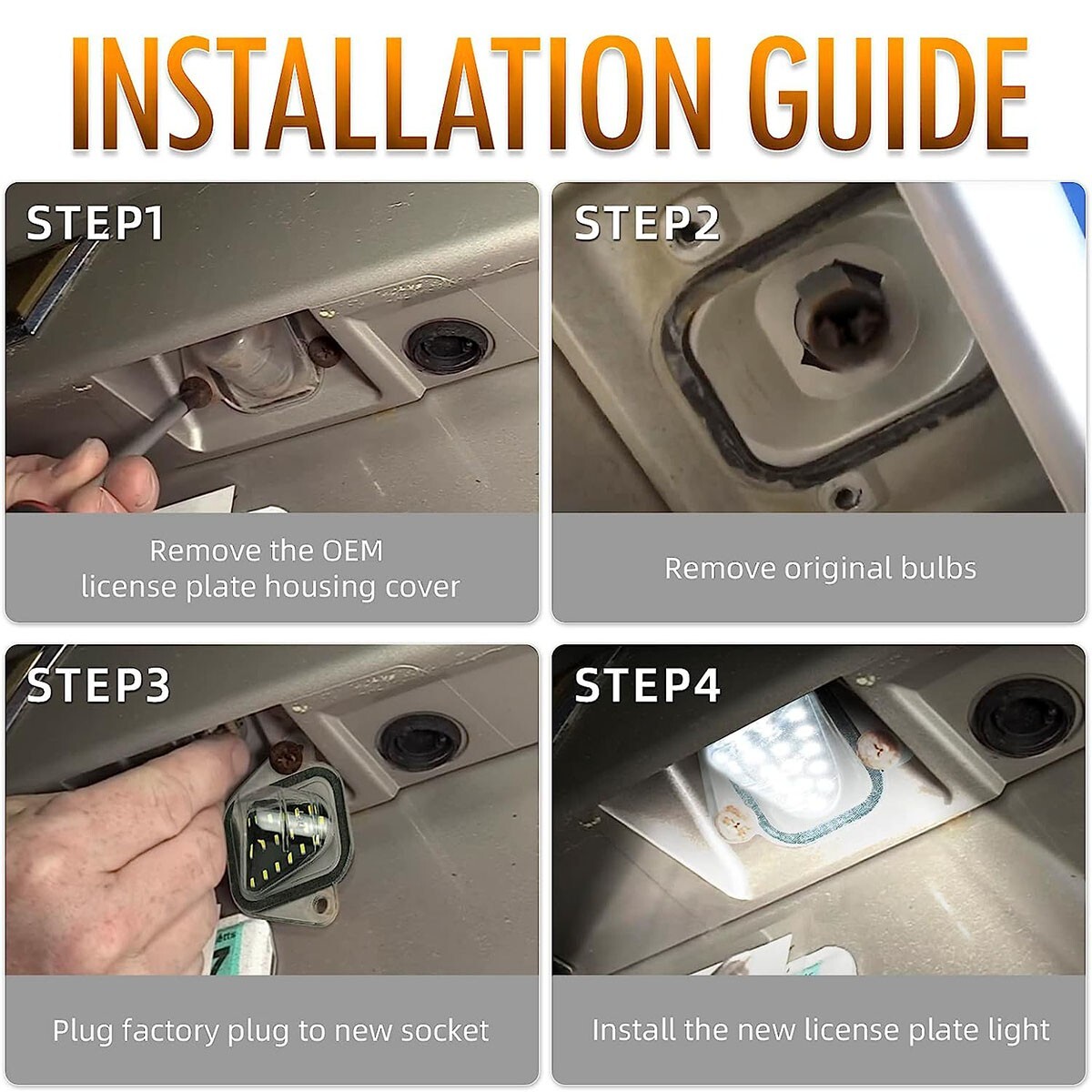 INSTALLATION GUIDE

STEP1

Remove the OEM license plate housing cover

STEP2

Remove original bulbs

STEP3

Plug factory plug to new socket

STEP4

Install the new license plate light