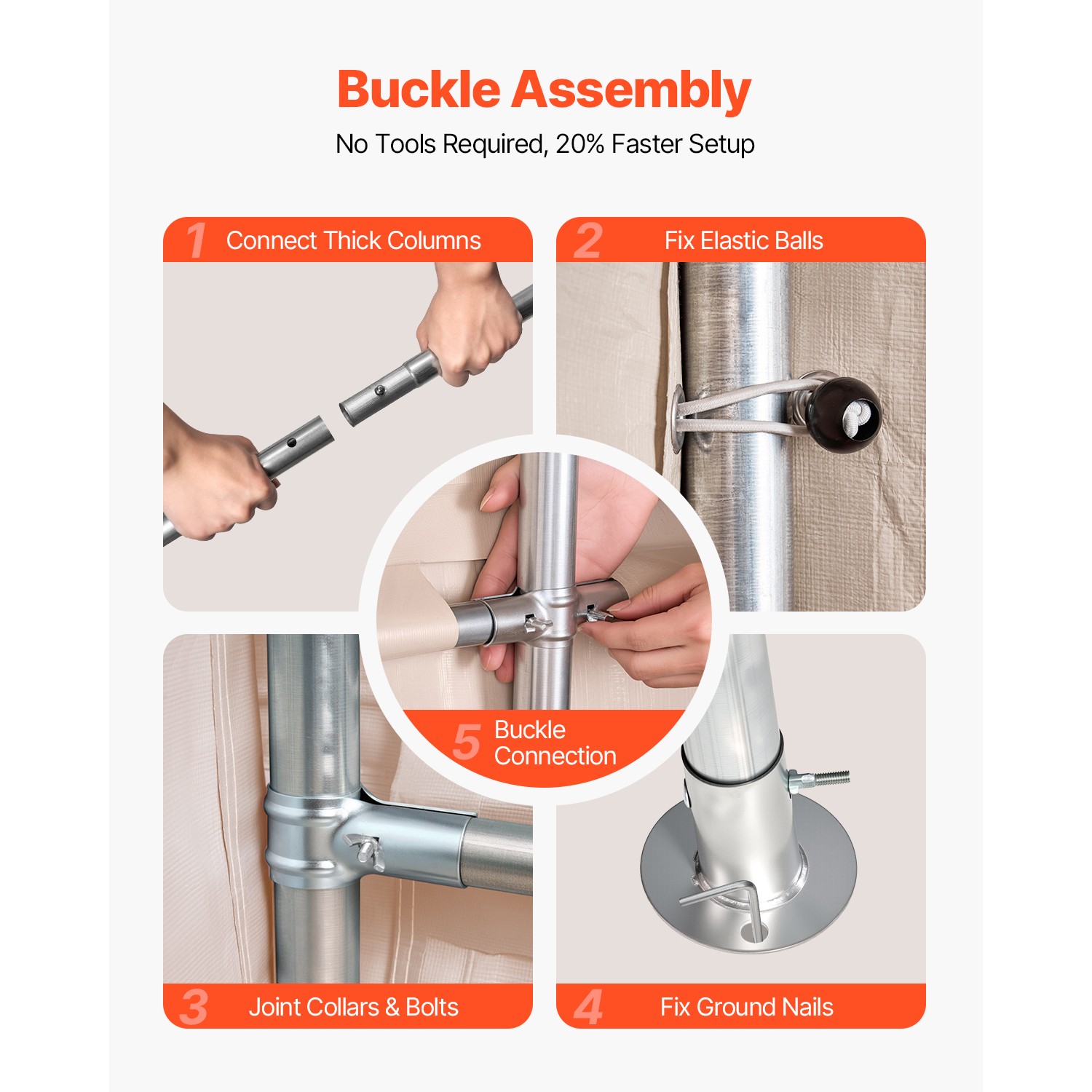 Buckle Assembly

No Tools Required, 20% Faster Setup

1 Connect Thick Columns

2 Fix Elastic Balls

5 Buckle Connection

3 Joint Collars & Bolts

4 Fix Ground Nails