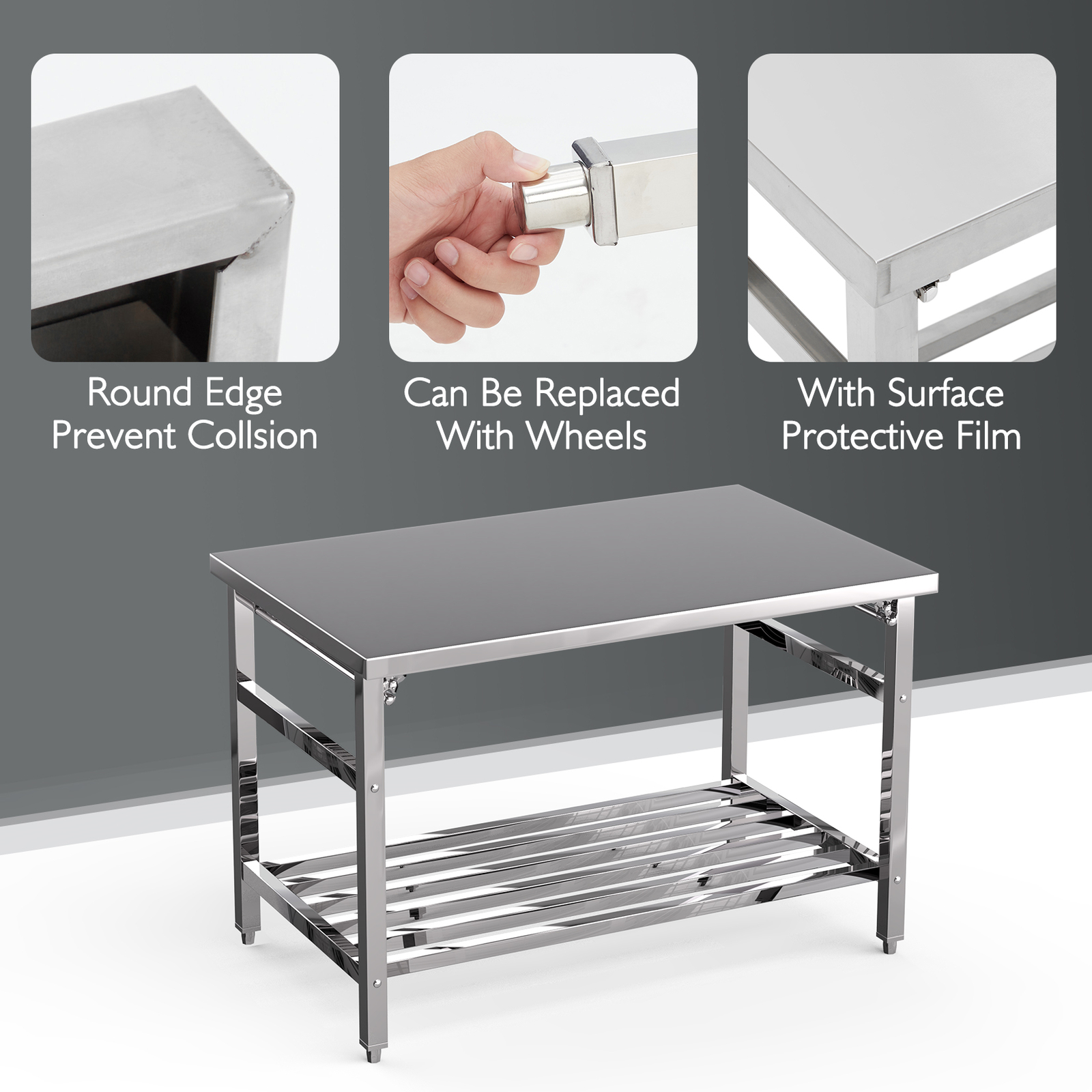 Round Edge
Prevent Collsion

Can Be Replaced
With Wheels

With Surface
Protective Film