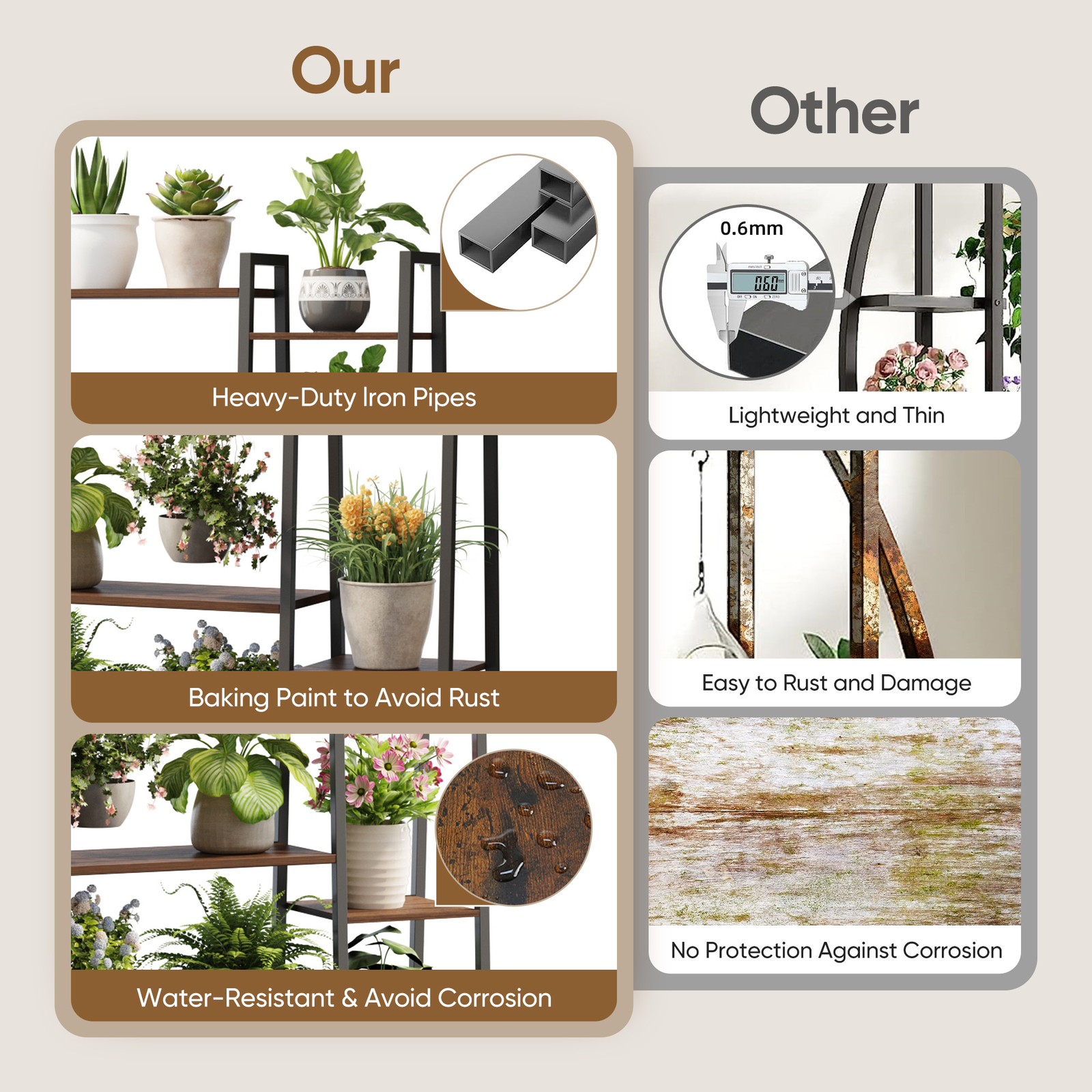 Our

Heavy-Duty Iron Pipes

Baking Paint to Avoid Rust

Water-Resistant & Avoid Corrosion

Other

0.6mm

0.60

Lightweight and Thin

Easy to Rust and Damage

No Protection Against Corrosion