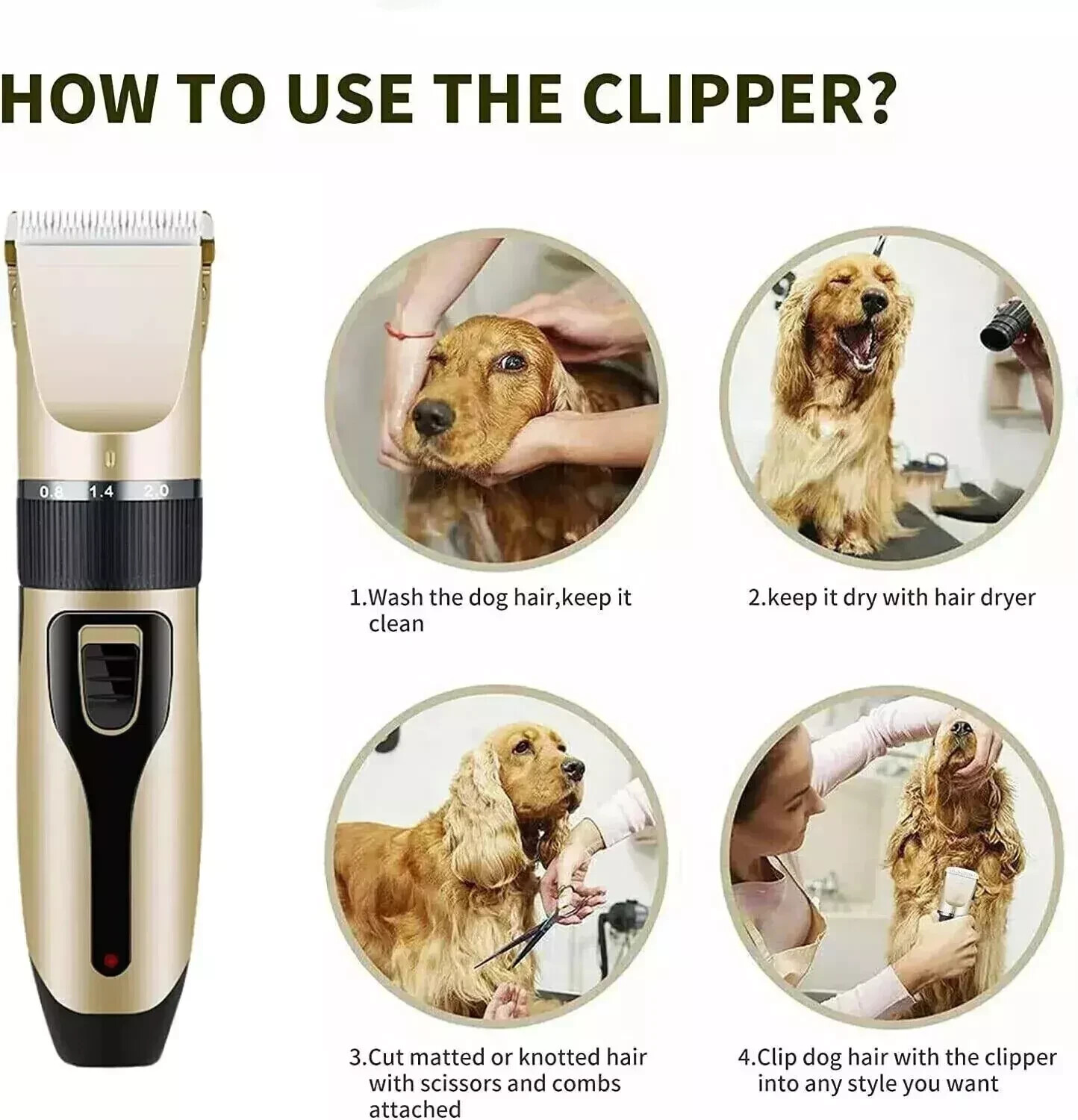 HOW TO USE THE CLIPPER?

0.8 1.4 2.0

1.Wash the dog hair,keep it clean

2.keep it dry with hair dryer

3.Cut matted or knotted hair with scissors and combs attached

4.Clip dog hair with the clipper into any style you want