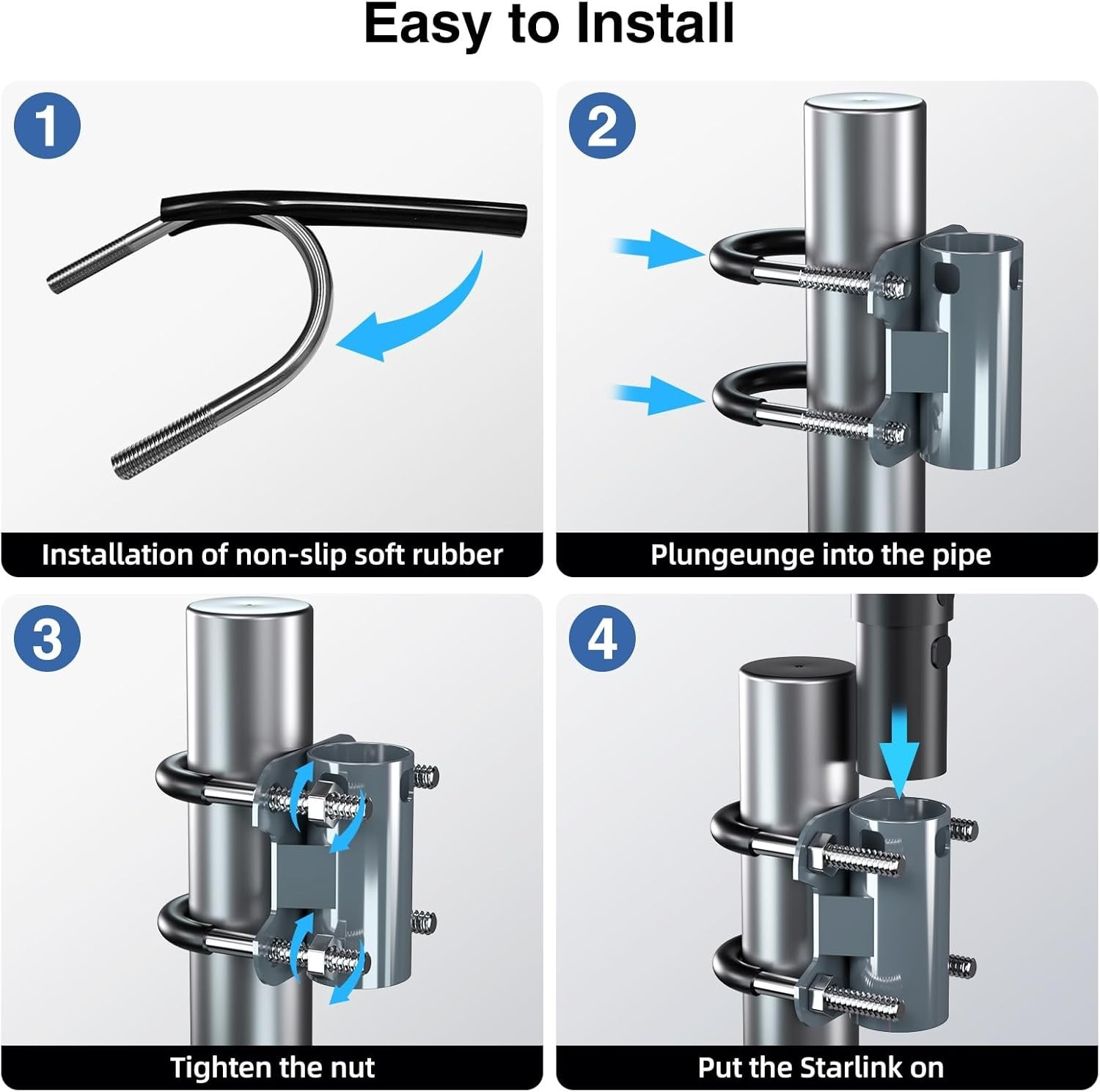 Easy to Install

1

Installation of non-slip soft rubber

2

Plungeunge into the pipe

3

Tighten the nut

4

Put the Starlink on