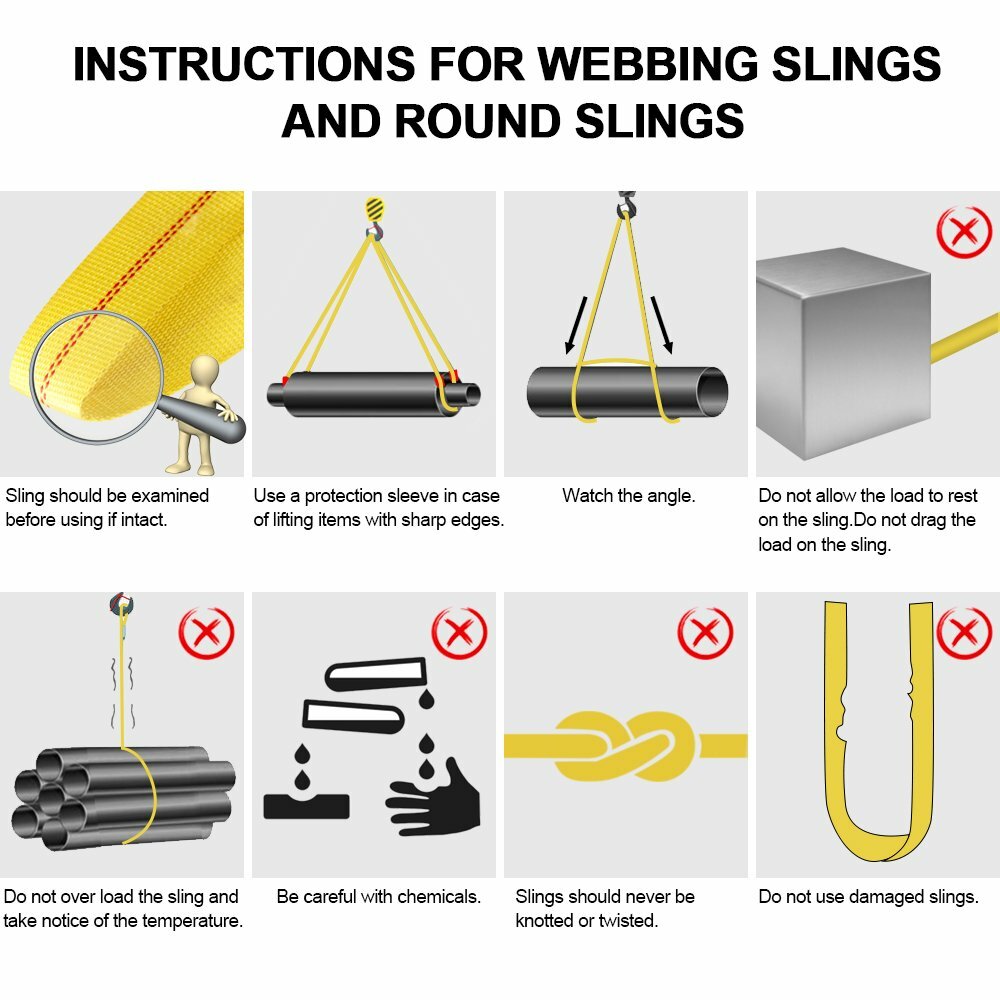 INSTRUCTIONS FOR WEBBING SLINGS AND ROUND SLINGS

Sling should be examined before using if intact.

Use a protection sleeve in case of lifting items with sharp edges.

Watch the angle.

Do not allow the load to rest on the sling.Do not drag the load on the sling.

Do not over load the sling and take notice of the temperature.

Be careful with chemicals.

Slings should never be knotted or twisted.

Do not use damaged slings.