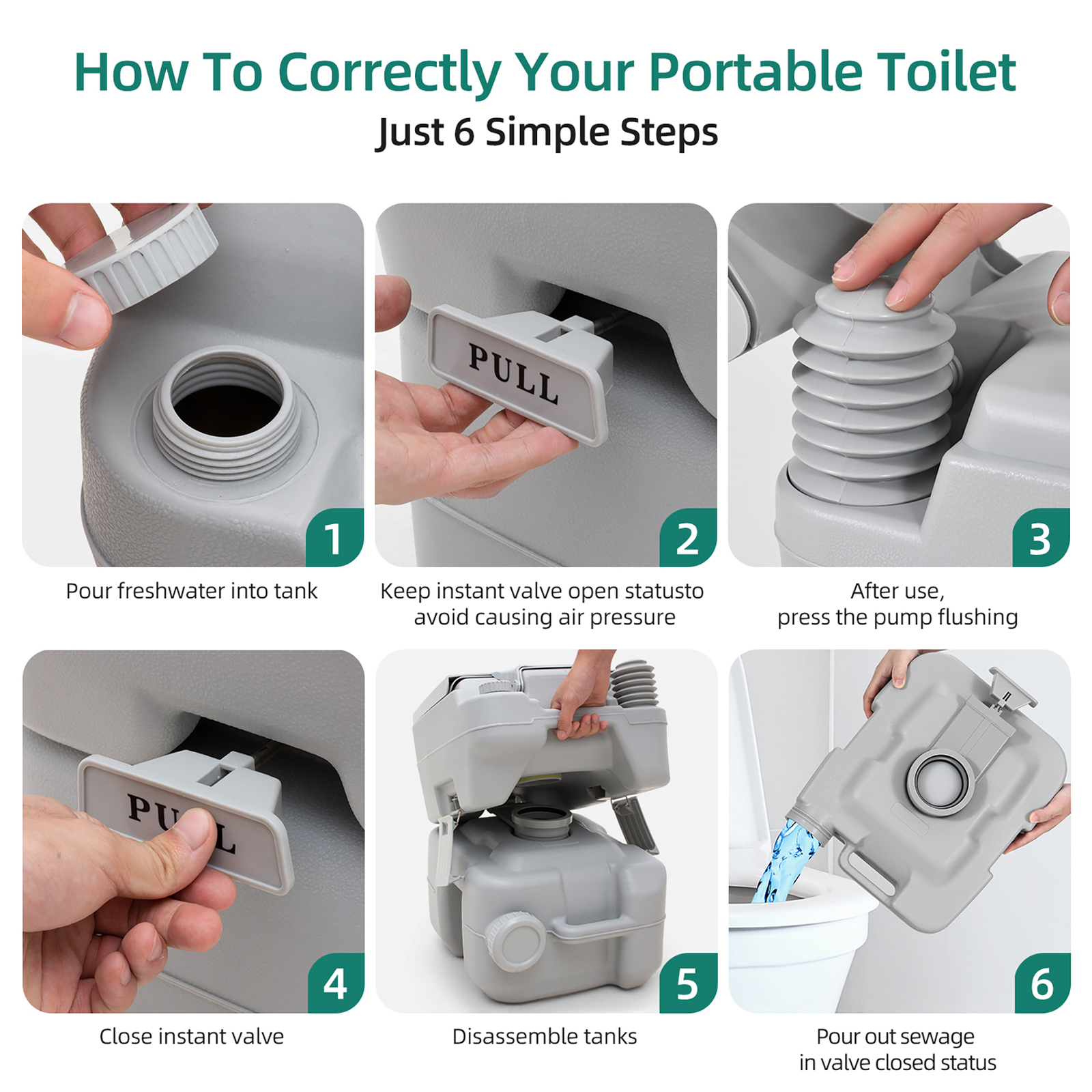 How To Correctly Your Portable Toilet
Just 6 Simple Steps

PULL

1
Pour freshwater into tank

2
Keep instant valve open statusto avoid causing air pressure

3
After use, press the pump flushing

PU L

4
Close instant valve

5
Disassemble tanks

6
Pour out sewage in valve closed status