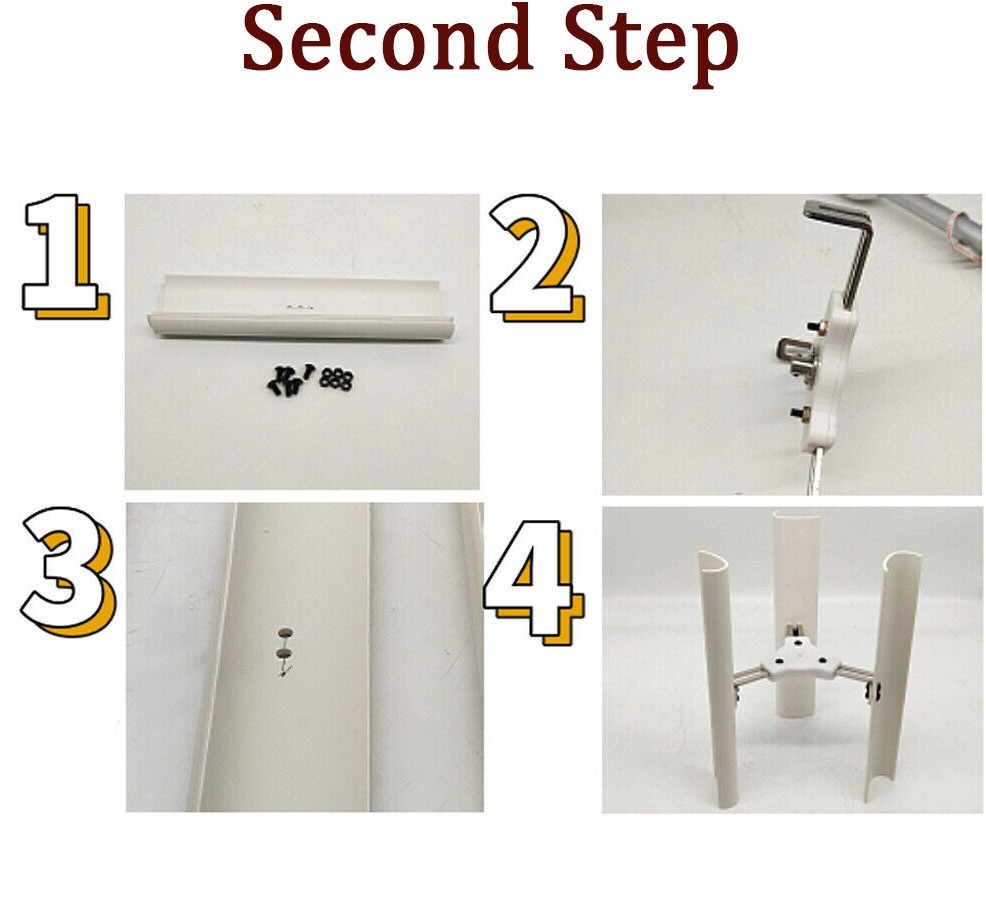 Second Step

1

2

3

4