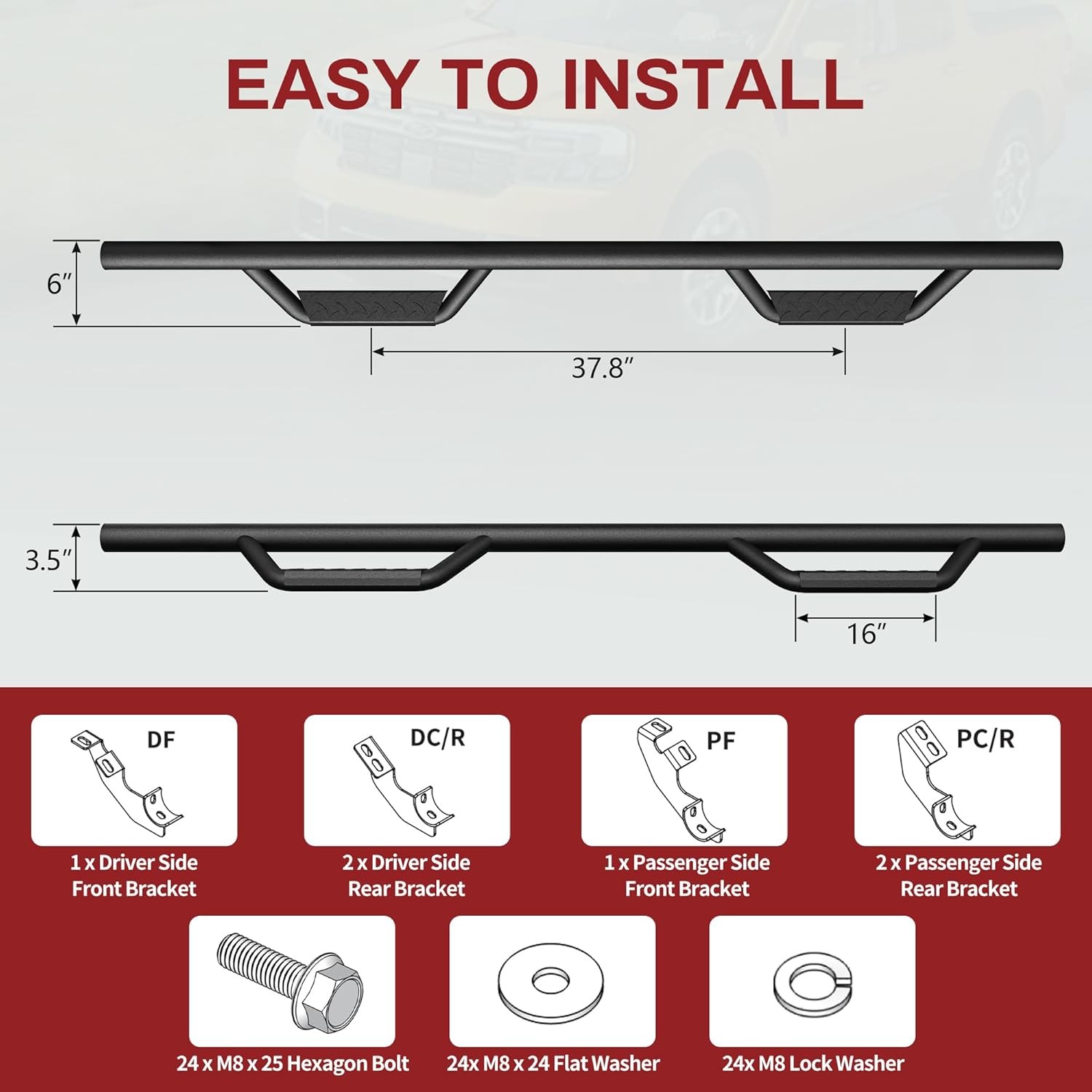 EASY TO INSTALL

6″

37.8″

3.5″

16″

DF

1 x Driver Side Front Bracket

DC/R

2 x Driver Side Rear Bracket

PF

1 x Passenger Side Front Bracket

PC/R

2 x Passenger Side Rear Bracket

24 x M8 x 25 Hexagon Bolt

24x M8 x 24 Flat Washer

24x M8 Lock Washer