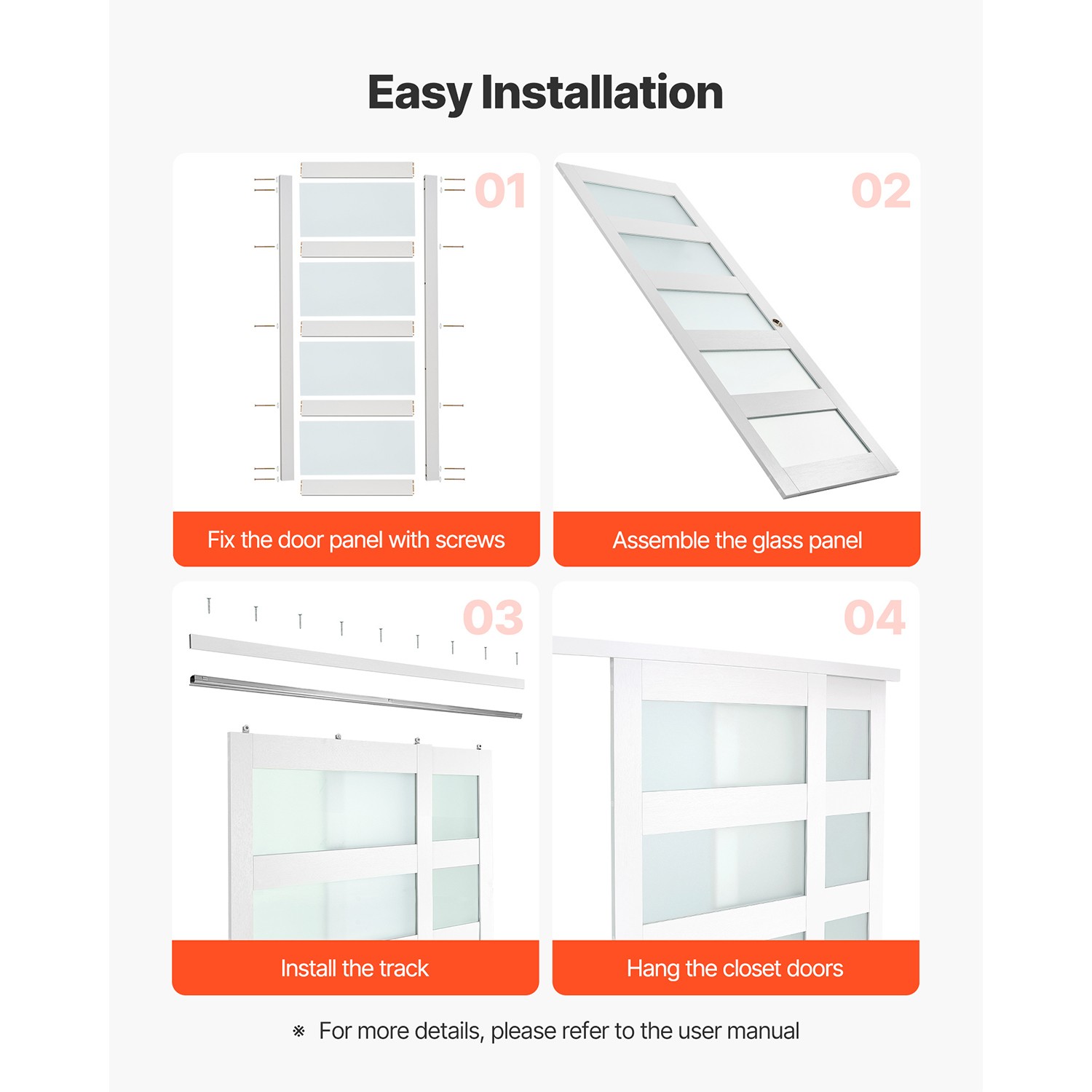 Easy Installation

01

Fix the door panel with screws

02

Assemble the glass panel

03

Install the track

04

Hang the closet doors

※ For more details, please refer to the user manual