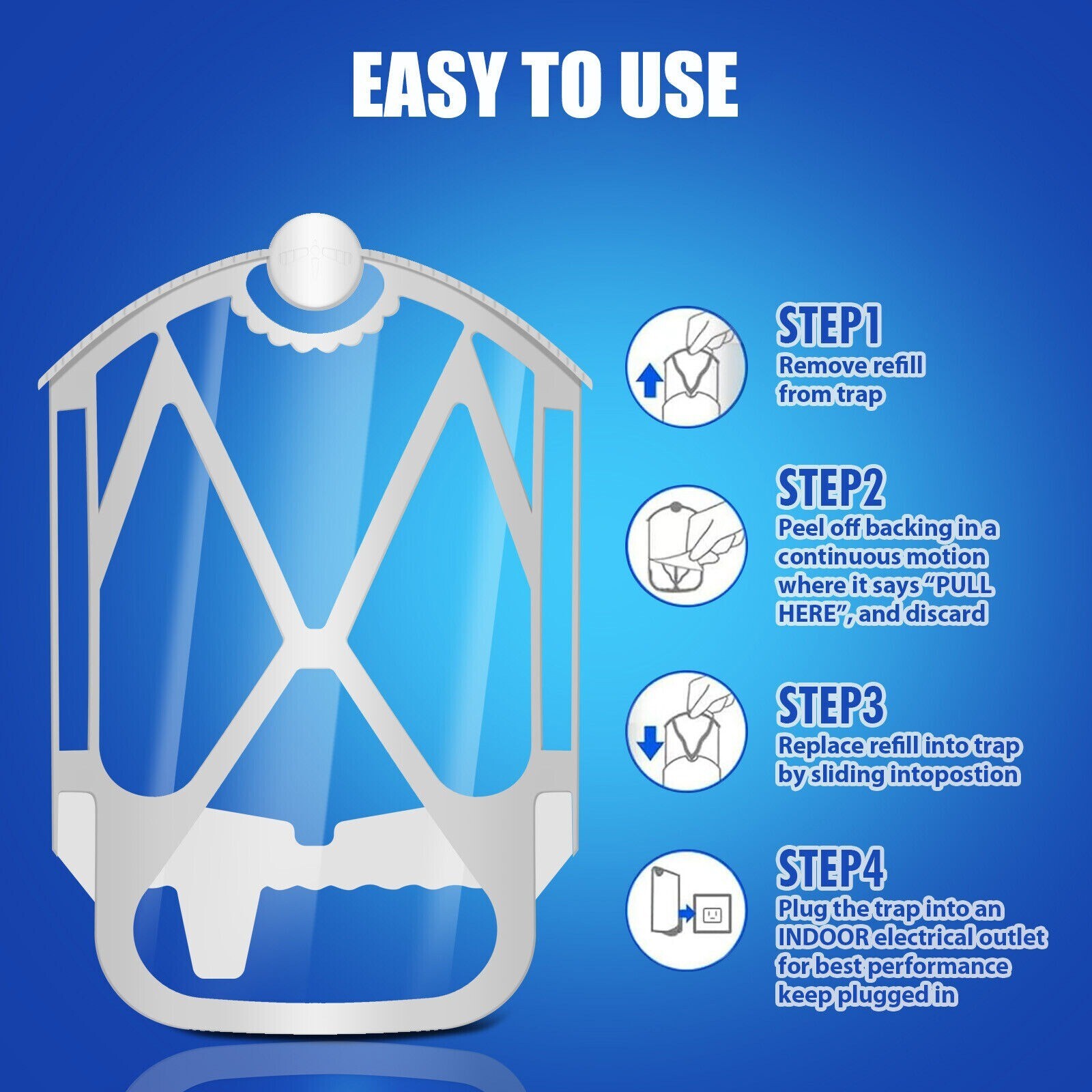 EASY TO USE

STEP1
Remove refill from trap

STEP2
Peel off backing in a continuous motion where it says "PULL HERE", and discard

STEP3
Replace refill into trap by sliding intopostion

STEP4
Plug the trap into an INDOOR electrical outlet for best performance keep plugged in