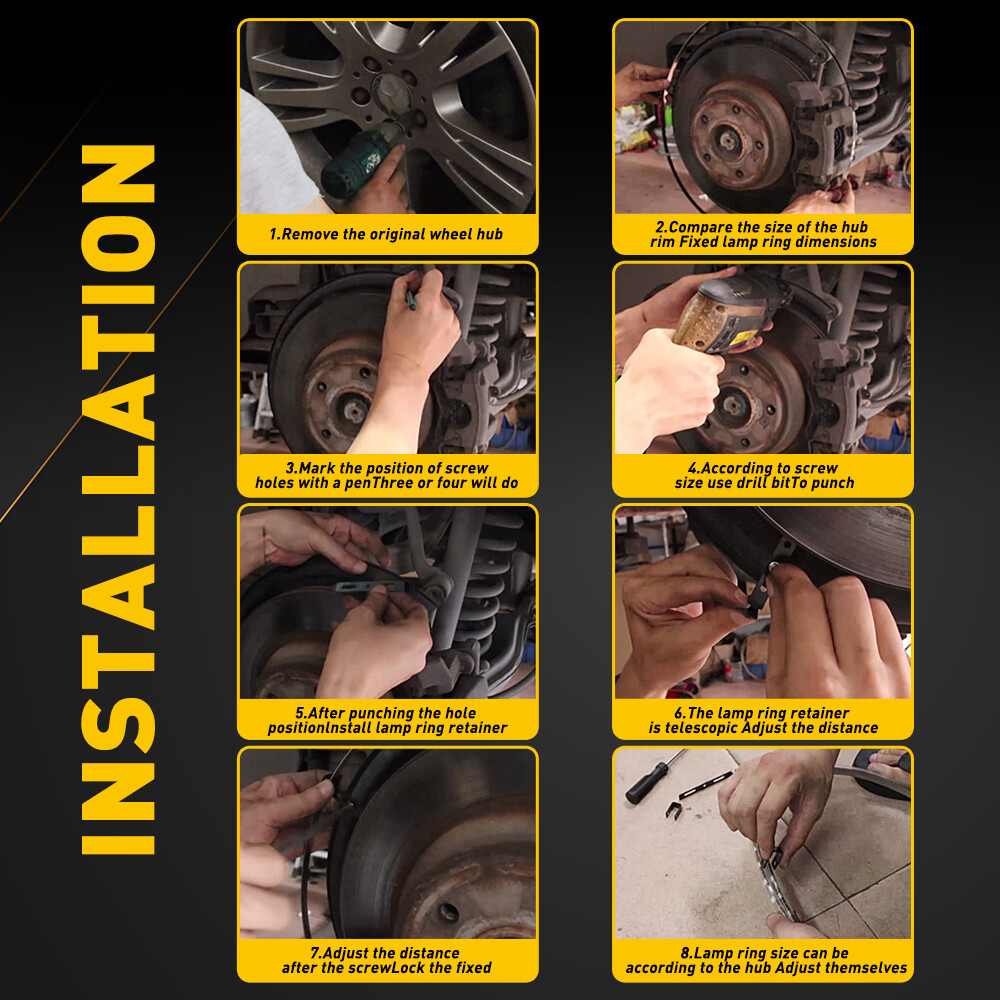 INSTALLATION

1.Remove the original wheel hub

2.Compare the size of the hub rim Fixed lamp ring dimensions

3.Mark the position of screw holes with a penThree or four will do

4.According to screw size use drill bitTo punch

5.After punching the hole positionInstall lamp ring retainer

6.The lamp ring retainer is telescopic Adjust the distance

7.Adjust the distance after the screwLock the fixed

8.Lamp ring size can be according to the hub Adjust themselves