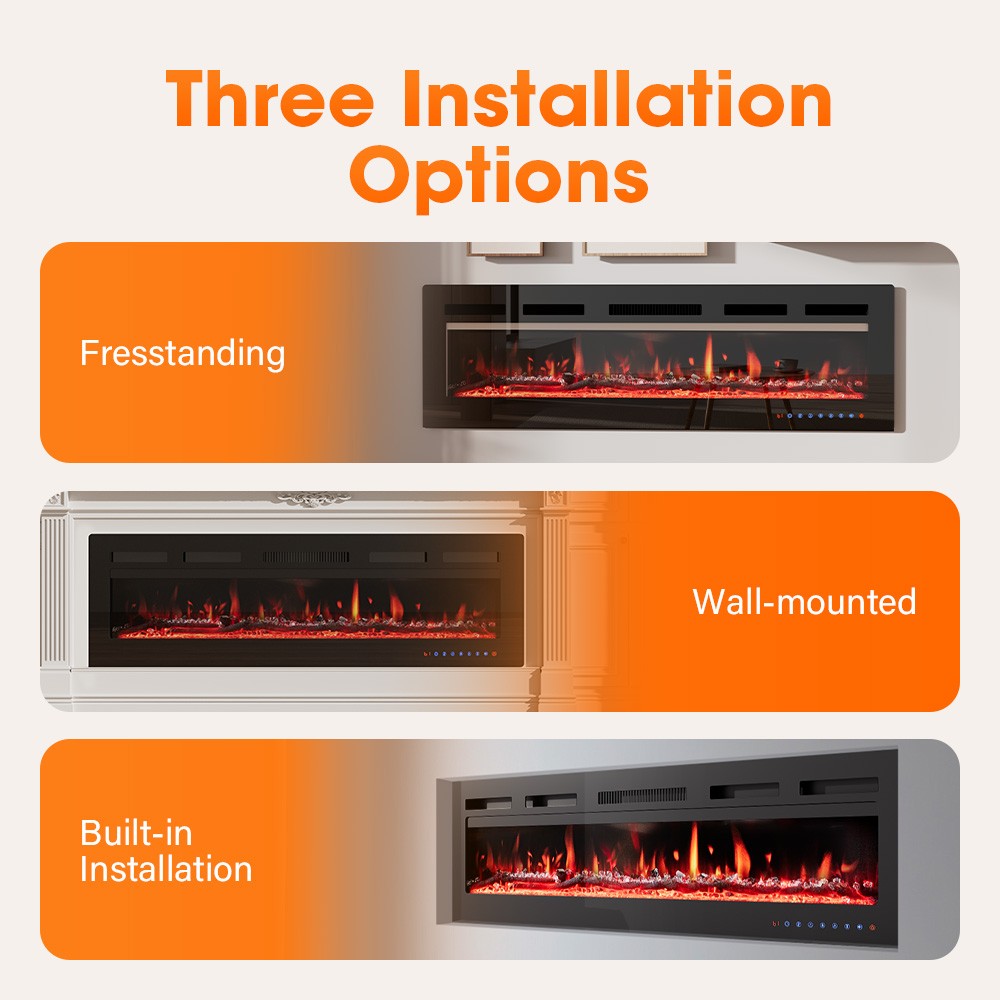 Three Installation Options

Fresstanding

Wall-mounted

Built-in Installation