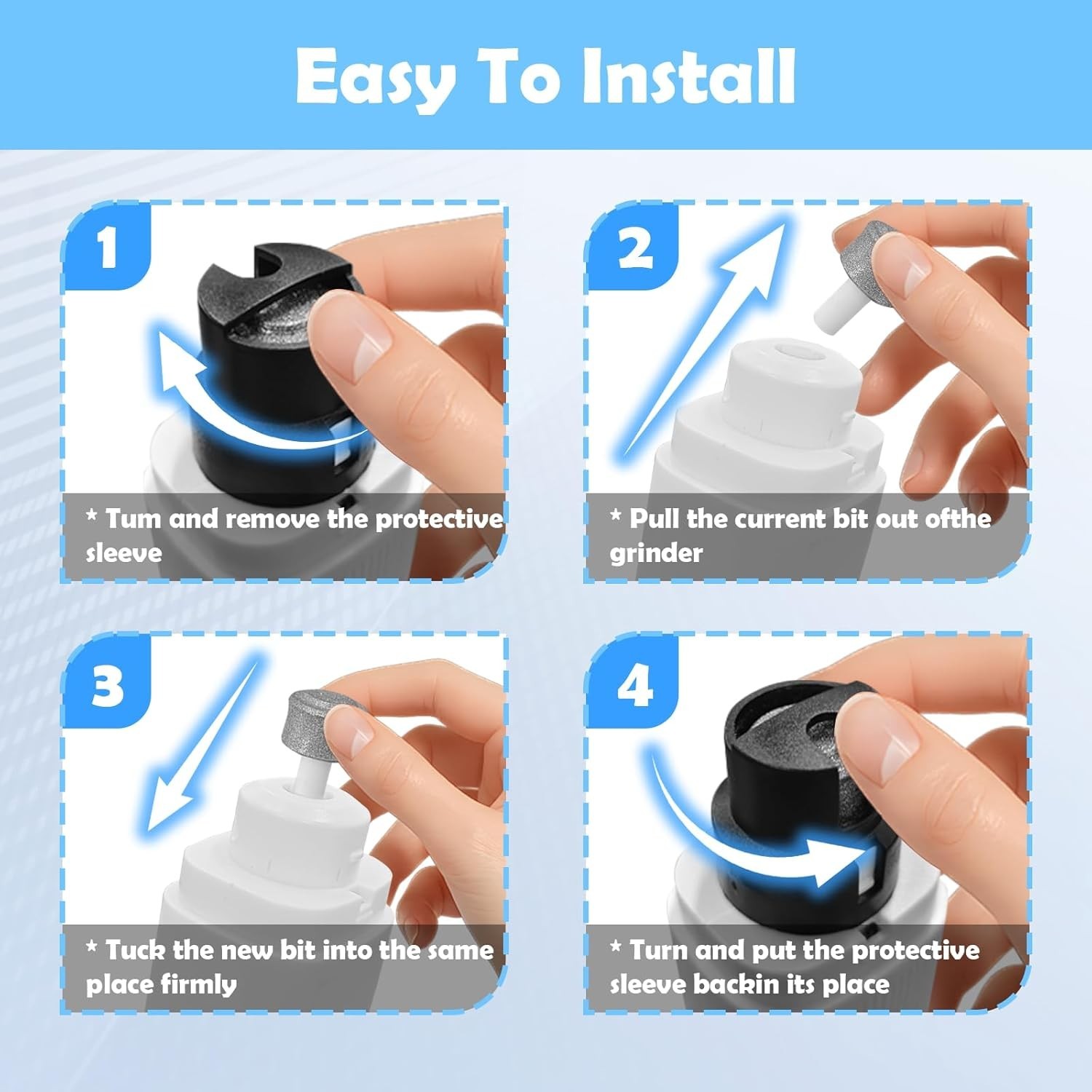 Easy To Install

1

* Tum and remove the protective sleeve

2

* Pull the current bit out ofthe grinder

3

* Tuck the new bit into the same place firmly

4

* Turn and put the protective sleeve backin its place