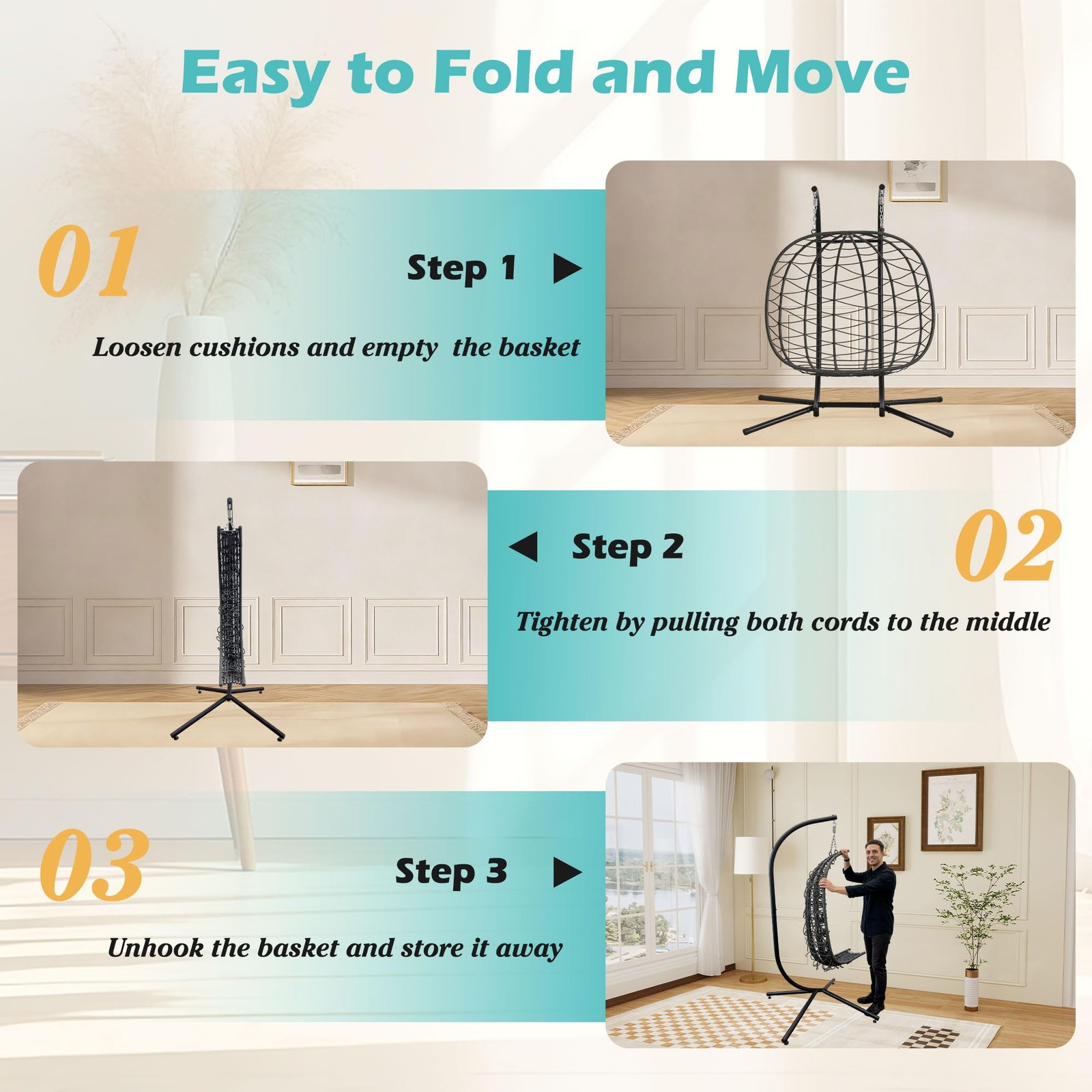 Easy to Fold and Move

01

Step 1

Loosen cushions and empty the basket

Step 2

02

Tighten by pulling both cords to the middle

03

Step 3

Unhook the basket and store it away