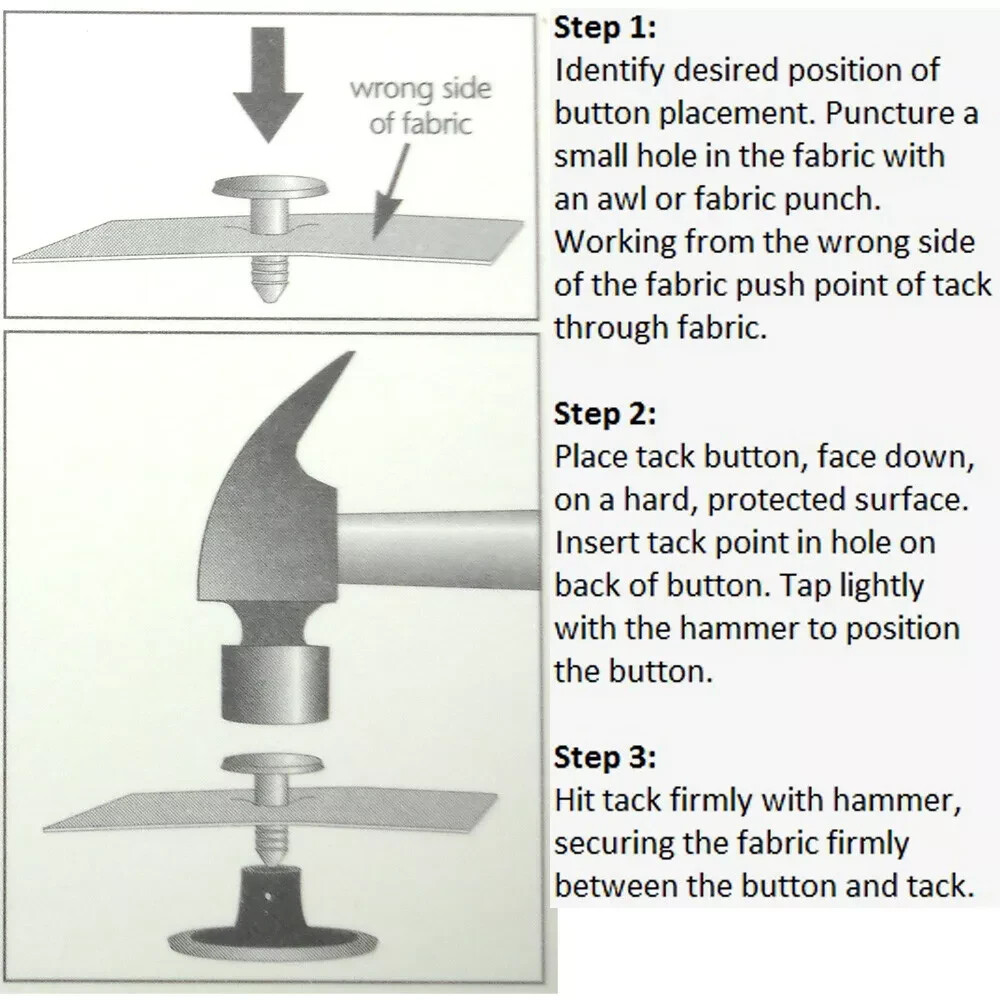 wrong side of fabric

Step 1:
Identify desired position of button placement. Puncture a small hole in the fabric with an awl or fabric punch. Working from the wrong side of the fabric push point of tack through fabric.

Step 2:
Place tack button, face down, on a hard, protected surface. Insert tack point in hole on back of button. Tap lightly with the hammer to position the button.

Step 3:
Hit tack firmly with hammer, securing the fabric firmly between the button and tack.