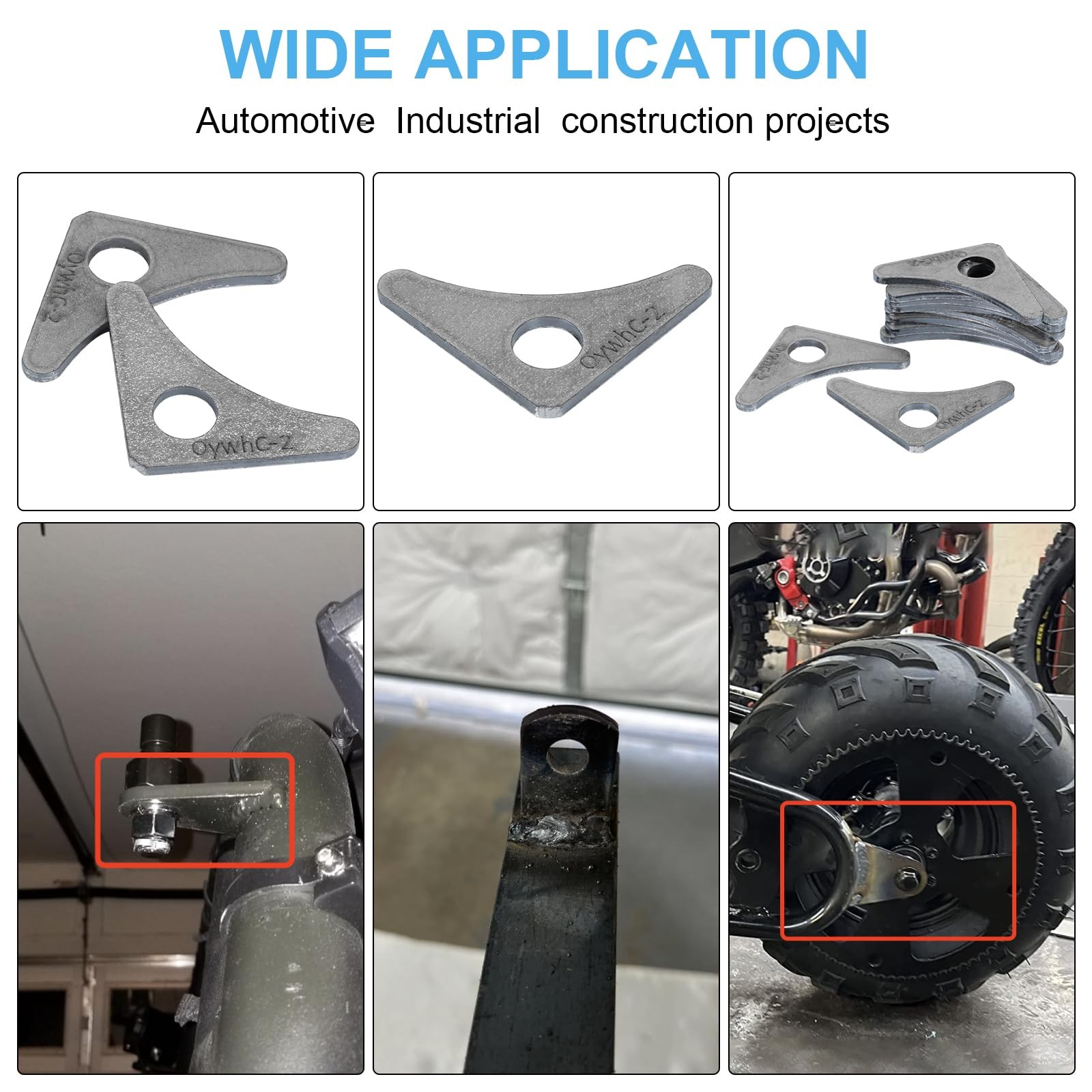 WIDE APPLICATION

Automotive Industrial construction projects

OywhC-2

OywhC-2

OywhC-2

OywhC-2

OywhC-2

OywhC-2