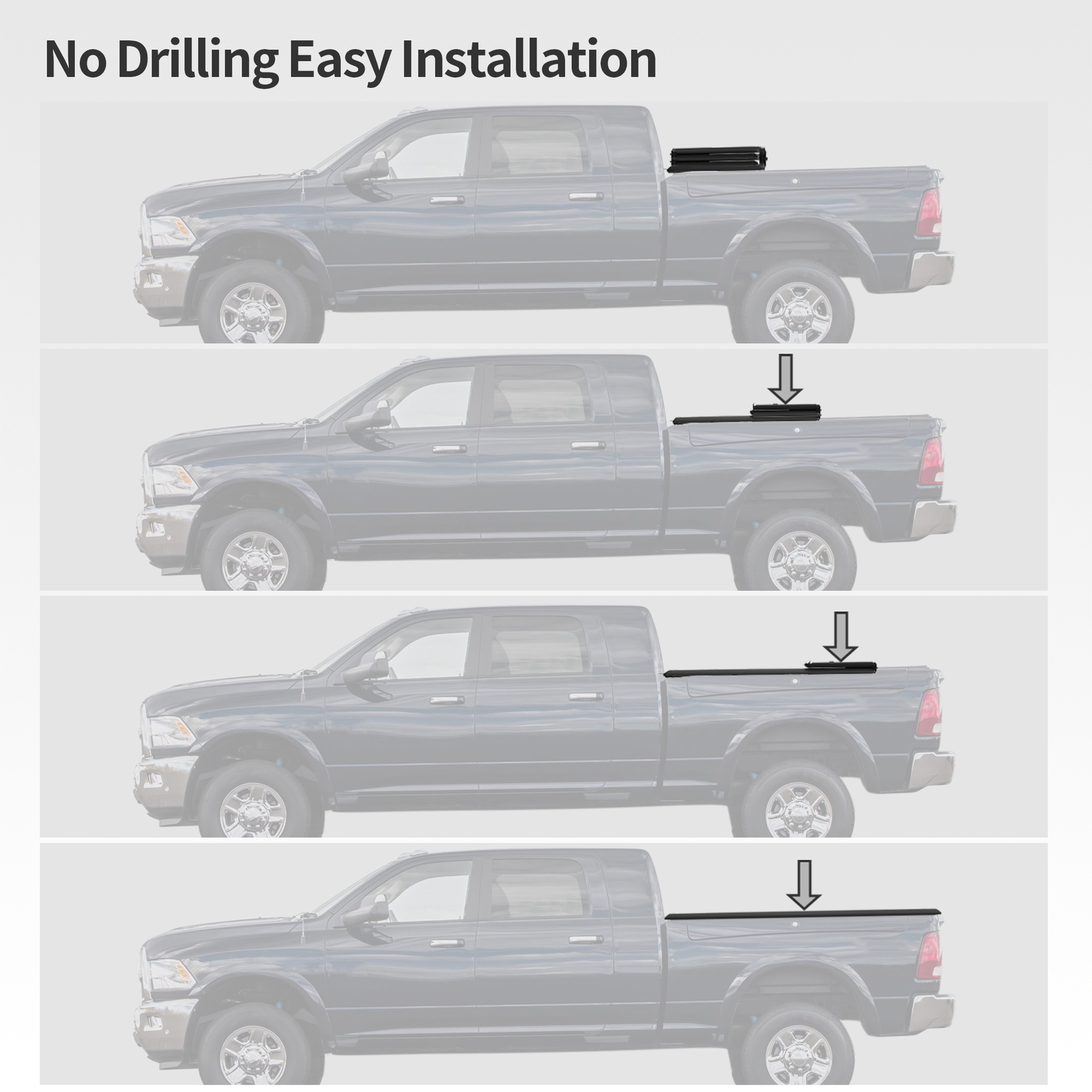 No Drilling Easy Installation