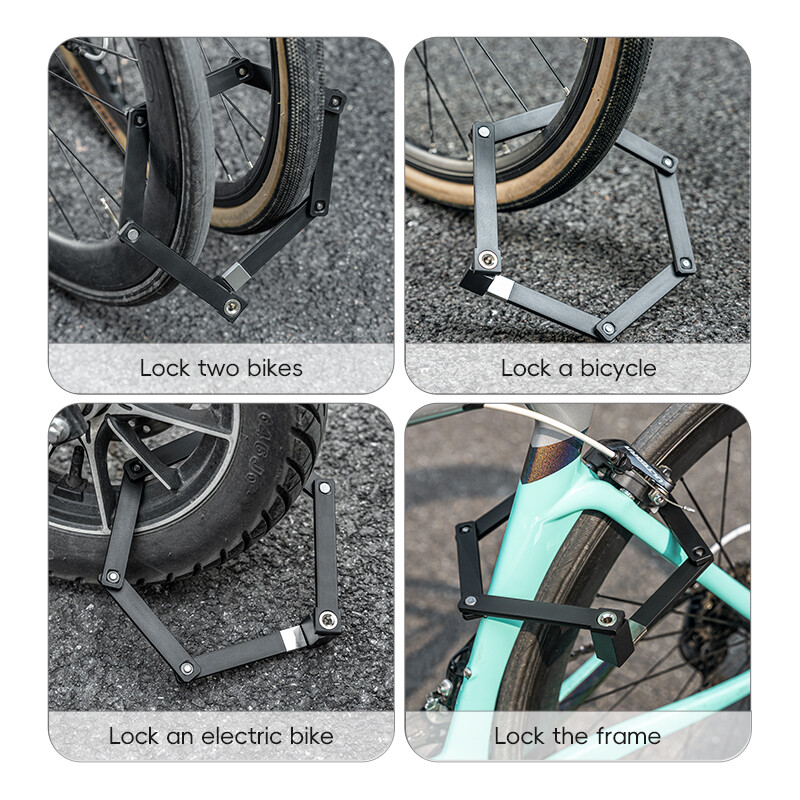 Lock two bikes

Lock a bicycle

Lock an electric bike

Lock the frame