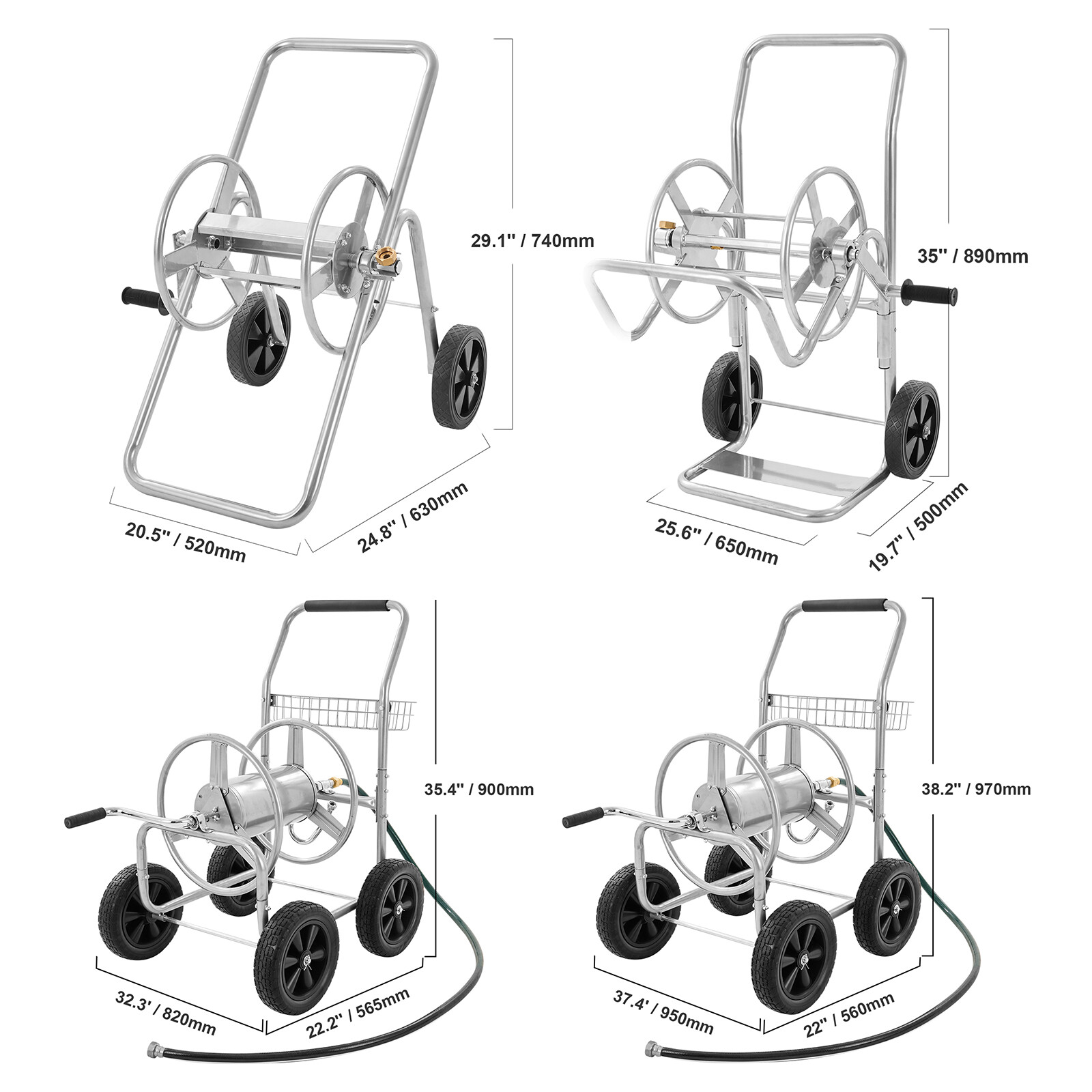 29.1'' / 740mm

20.5'' / 520mm

24.8'' / 630mm

35'' / 890mm

25.6'' / 650mm

19.7'' / 500mm

35.4'' / 900mm

32.3' / 820mm

22.2'' / 565mm

38.2'' / 970mm

37.4' / 950mm

22'' / 560mm