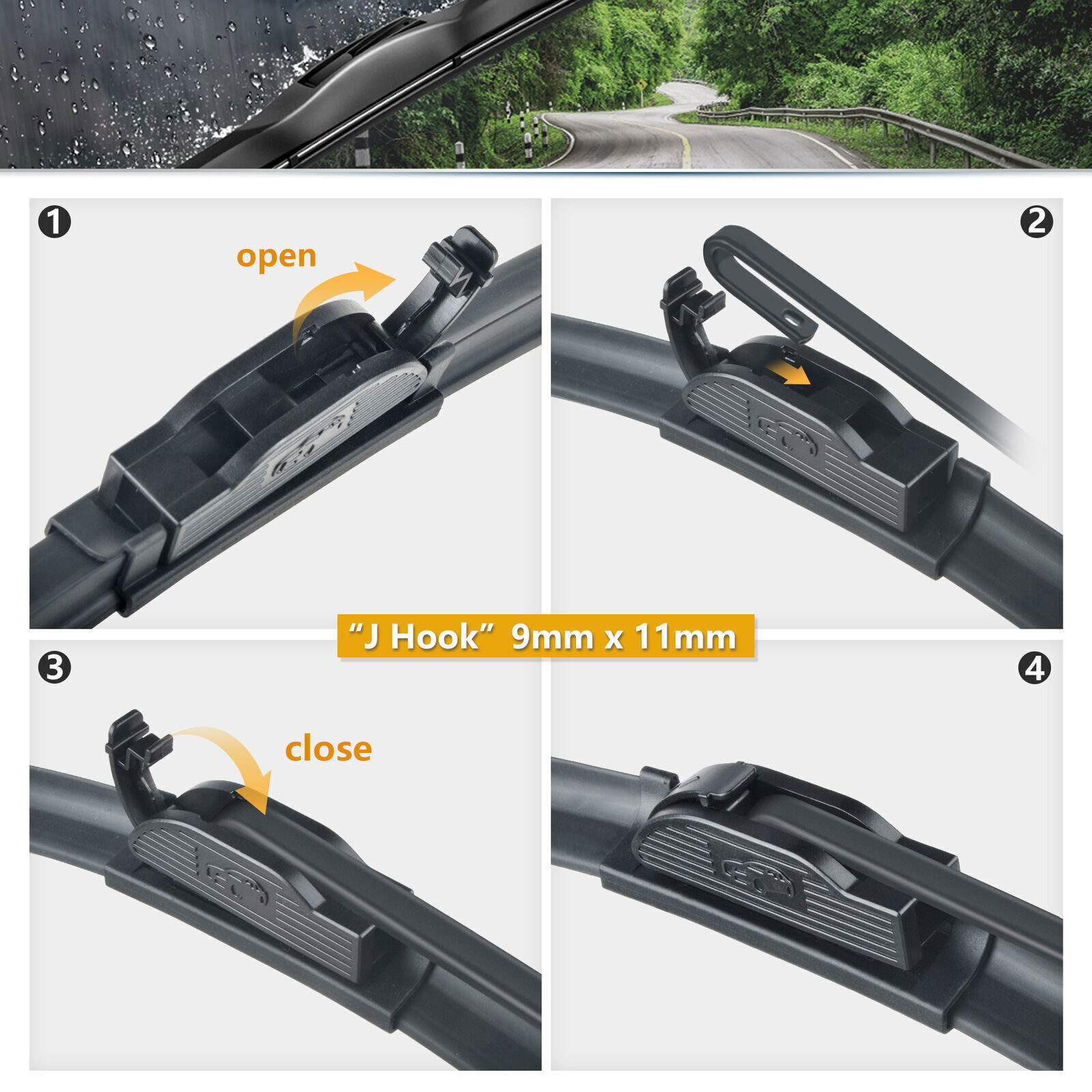 ❶

open

❷

“J Hook” 9mm x 11mm

❸

close

❹