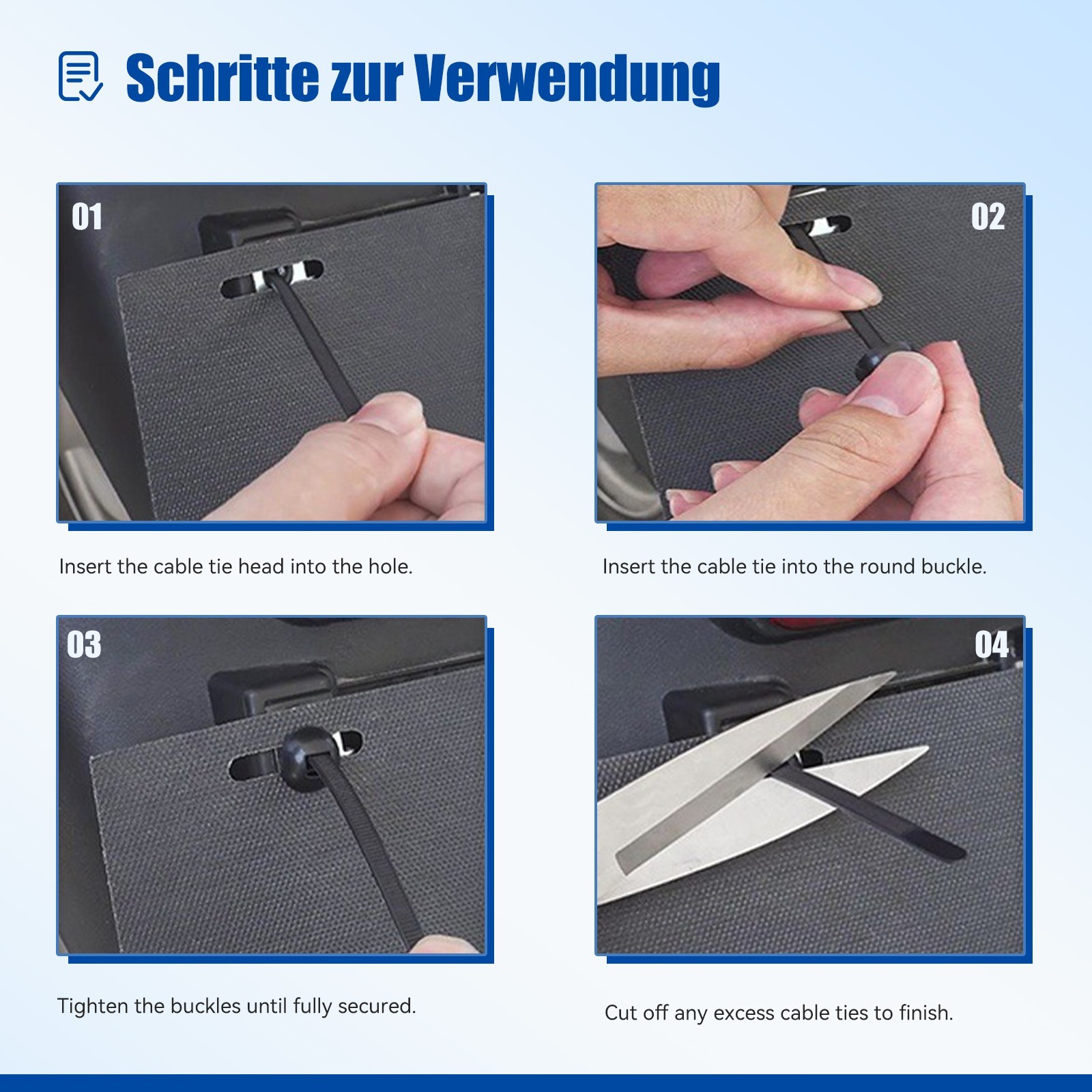 Schritte zur Verwendung

01

Insert the cable tie head into the hole.

02

Insert the cable tie into the round buckle.

03

Tighten the buckles until fully secured.

04

Cut off any excess cable ties to finish.