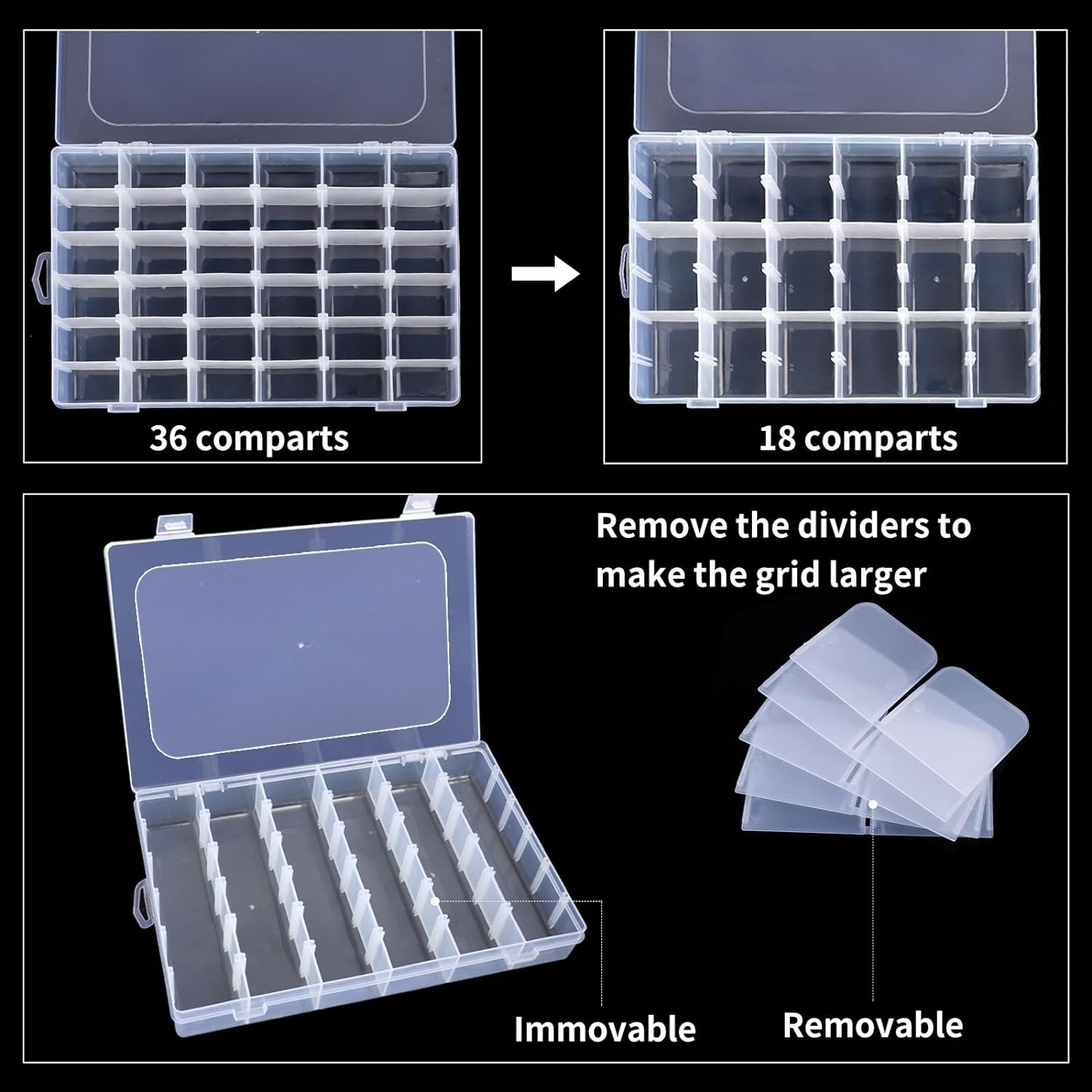 36 comparts

18 comparts

Remove the dividers to make the grid larger

Immovable

Removable