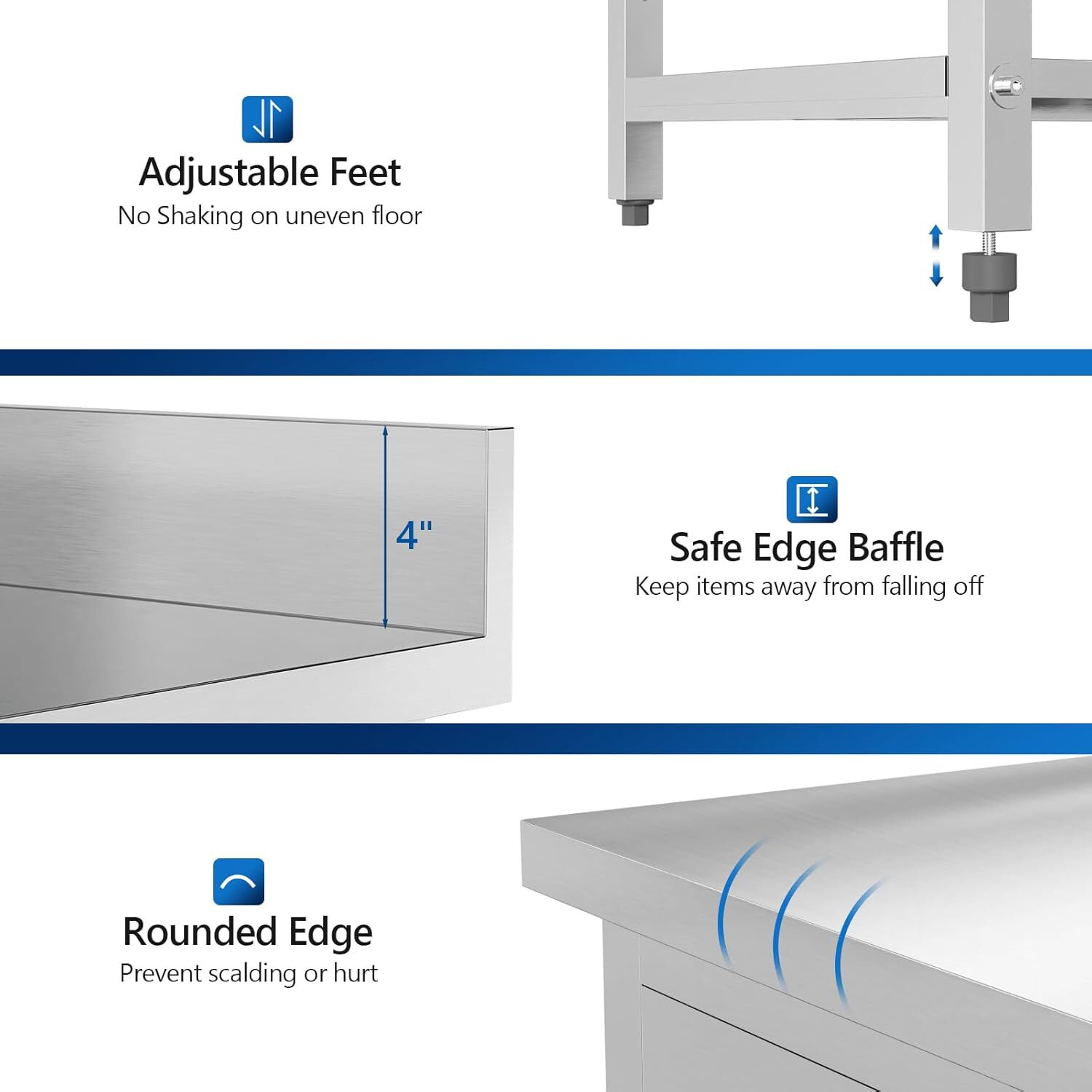 Adjustable Feet
No Shaking on uneven floor

4"

Safe Edge Baffle
Keep items away from falling off

Rounded Edge
Prevent scalding or hurt