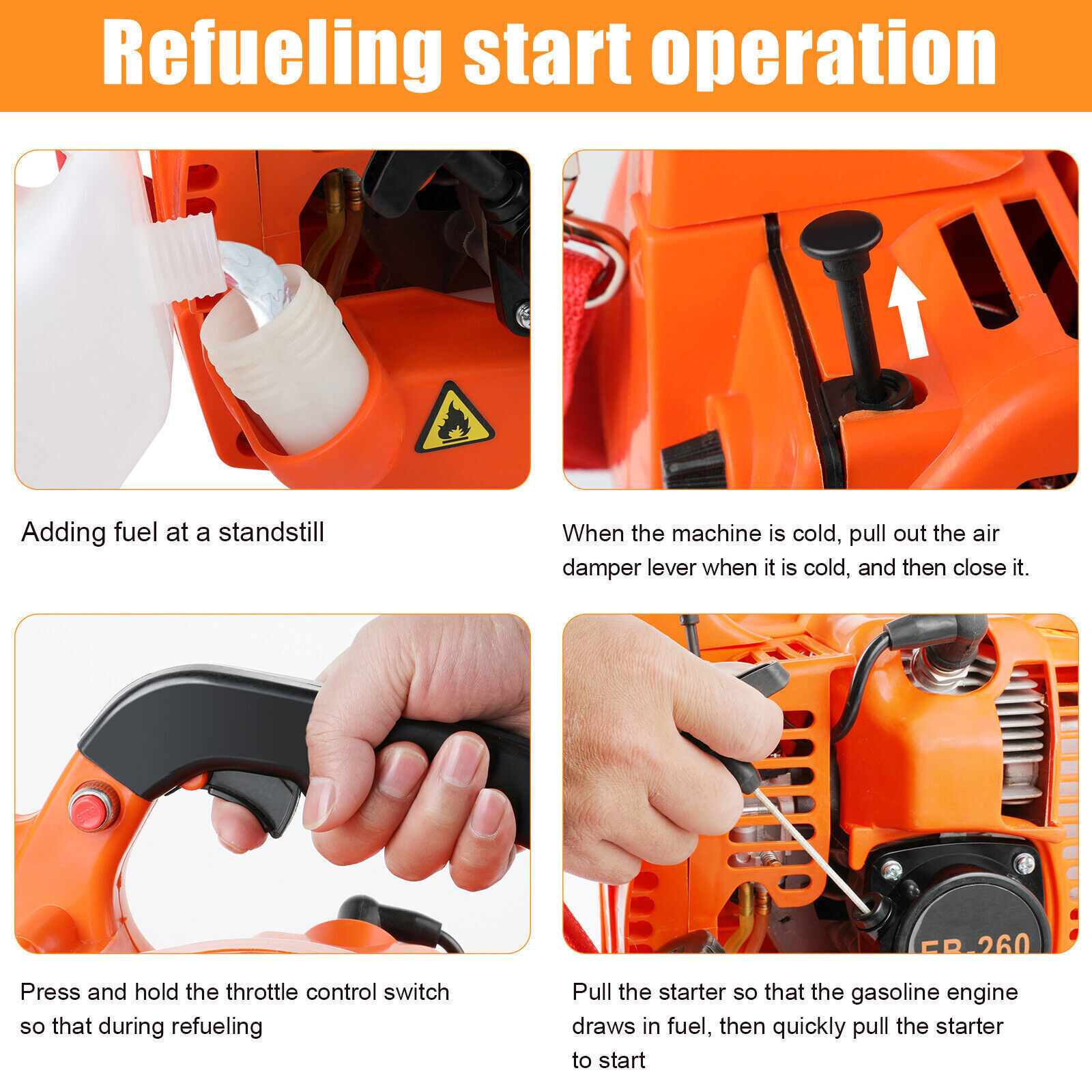 Refueling start operation

Adding fuel at a standstill

When the machine is cold, pull out the air damper lever when it is cold, and then close it.

Press and hold the throttle control switch so that during refueling

EB-260

Pull the starter so that the gasoline engine draws in fuel, then quickly pull the starter to start