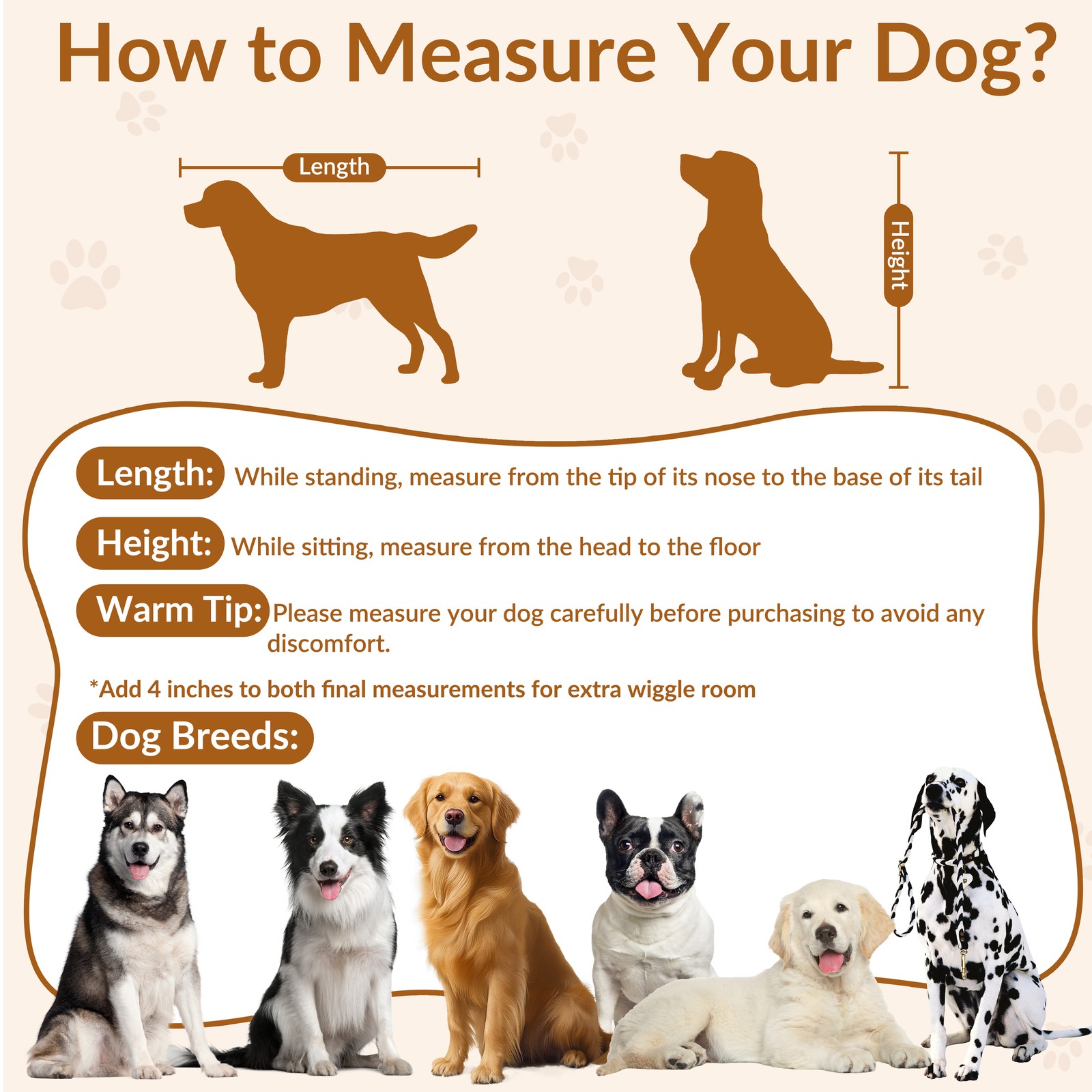 How to Measure Your Dog?

Length

Height

Length: While standing, measure from the tip of its nose to the base of its tail

Height: While sitting, measure from the head to the floor

Warm Tip: Please measure your dog carefully before purchasing to avoid any discomfort.

*Add 4 inches to both final measurements for extra wiggle room

Dog Breeds: