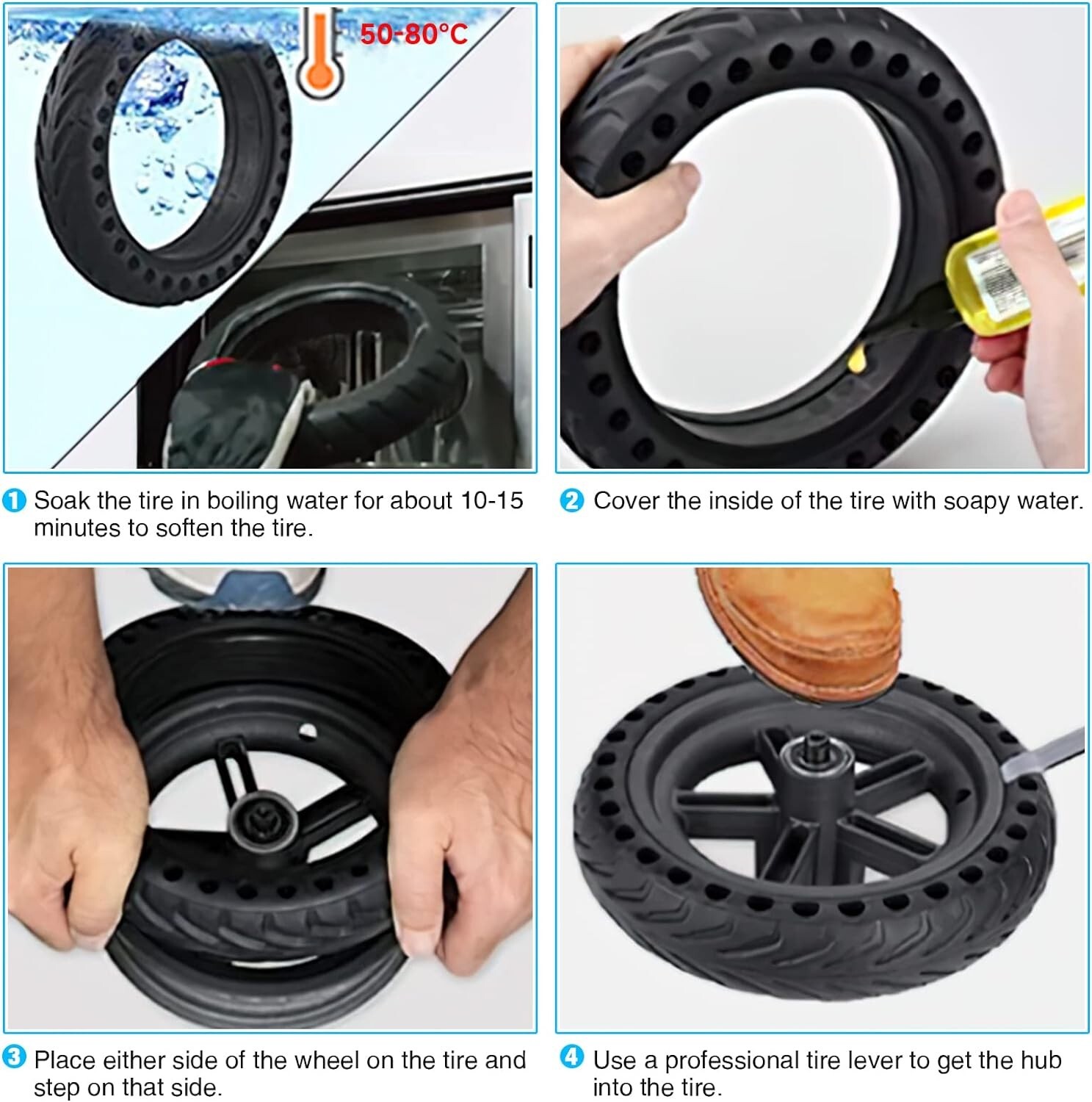 50-80°C

1 Soak the tire in boiling water for about 10-15 minutes to soften the tire.

2 Cover the inside of the tire with soapy water.

3 Place either side of the wheel on the tire and step on that side.

4 Use a professional tire lever to get the hub into the tire.